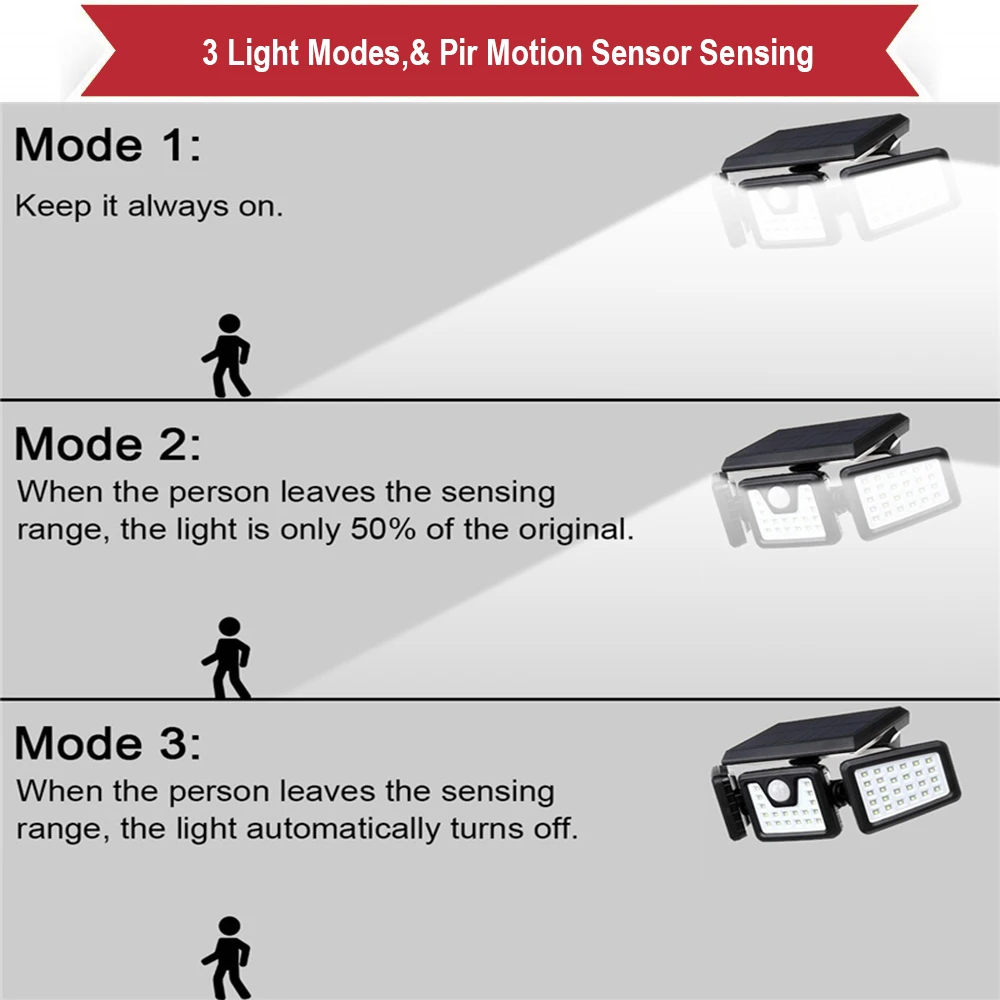 3 Light Modes,& Pir Motion Sensor Sensing

Mode 1:

Keep it always on.

Mode 2:

When the person leaves the sensing range, the light is only 50% of the original.

Mode 3:

When the person leaves the sensing range, the light automatically turns off.