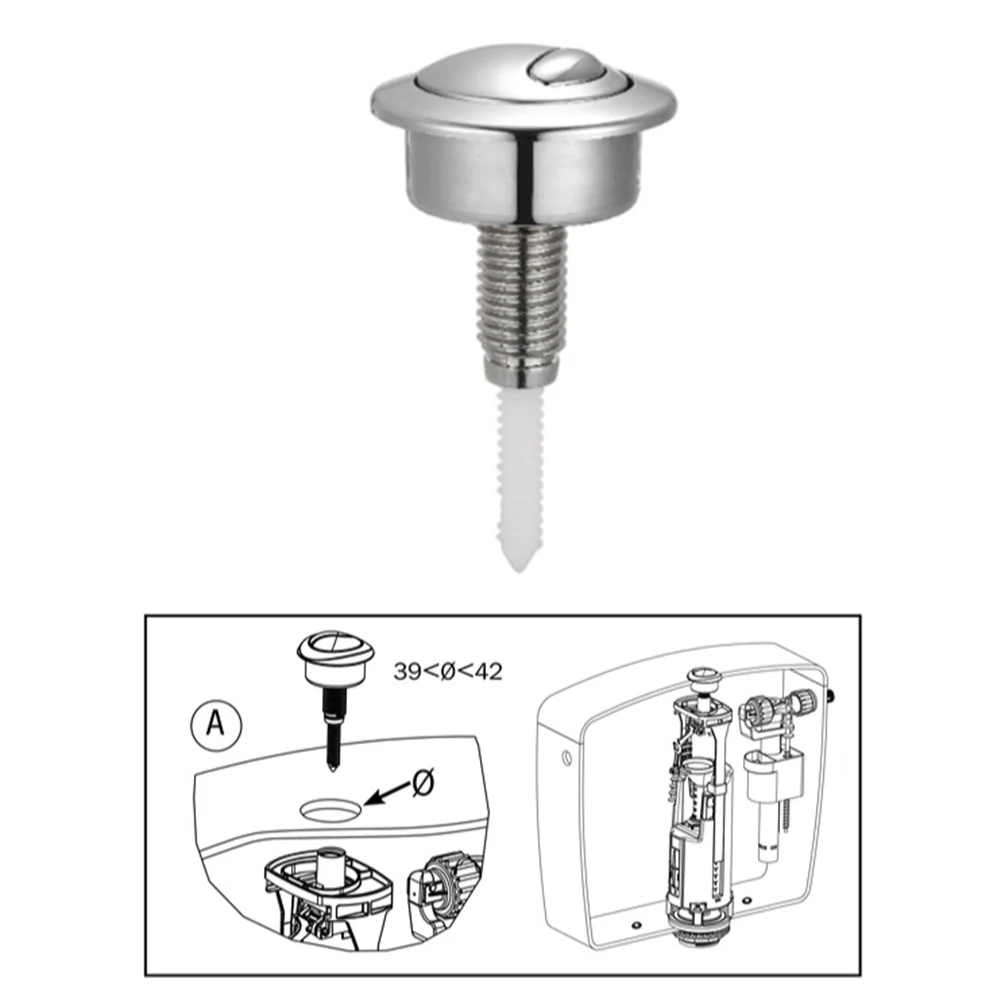 39<Ø<42

A

Ø