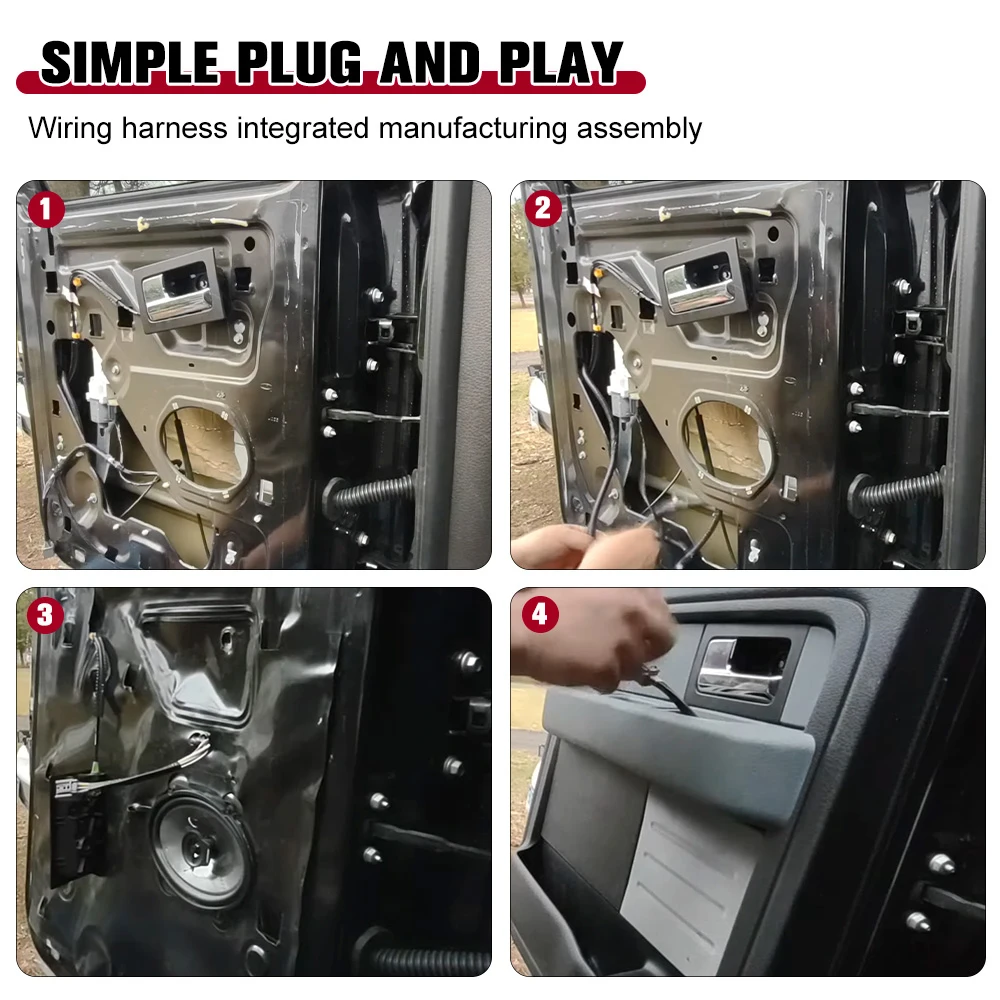 SIMPLE PLUG AND PLAY

Wiring harness integrated manufacturing assembly

1

2

3

4