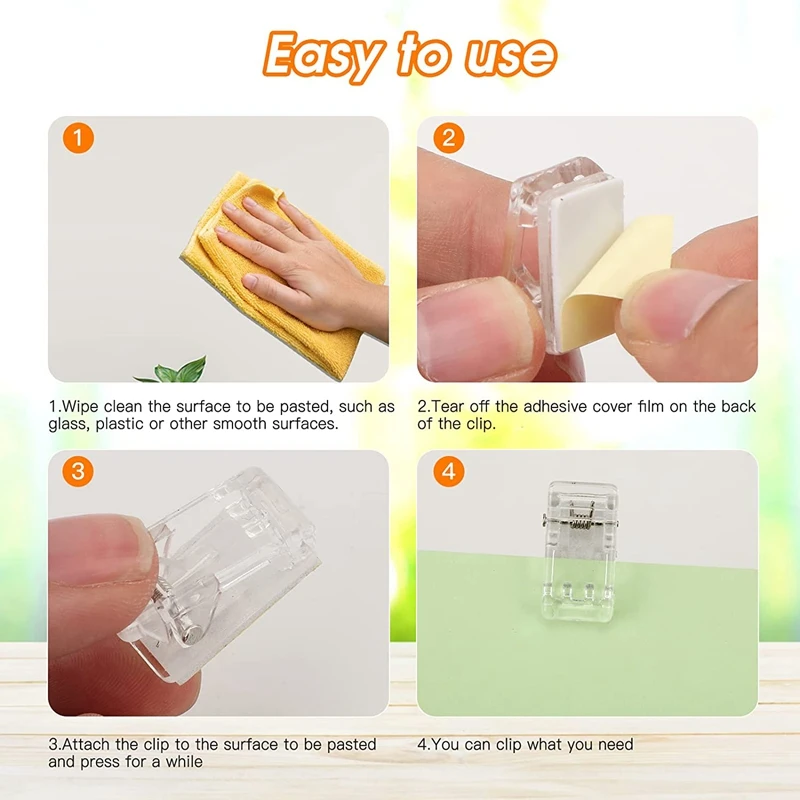 Easy to use

1

1.Wipe clean the surface to be pasted, such as glass, plastic or other smooth surfaces.

2

2.Tear off the adhesive cover film on the back of the clip.

3

3.Attach the clip to the surface to be pasted and press for a while

4

4.You can clip what you need