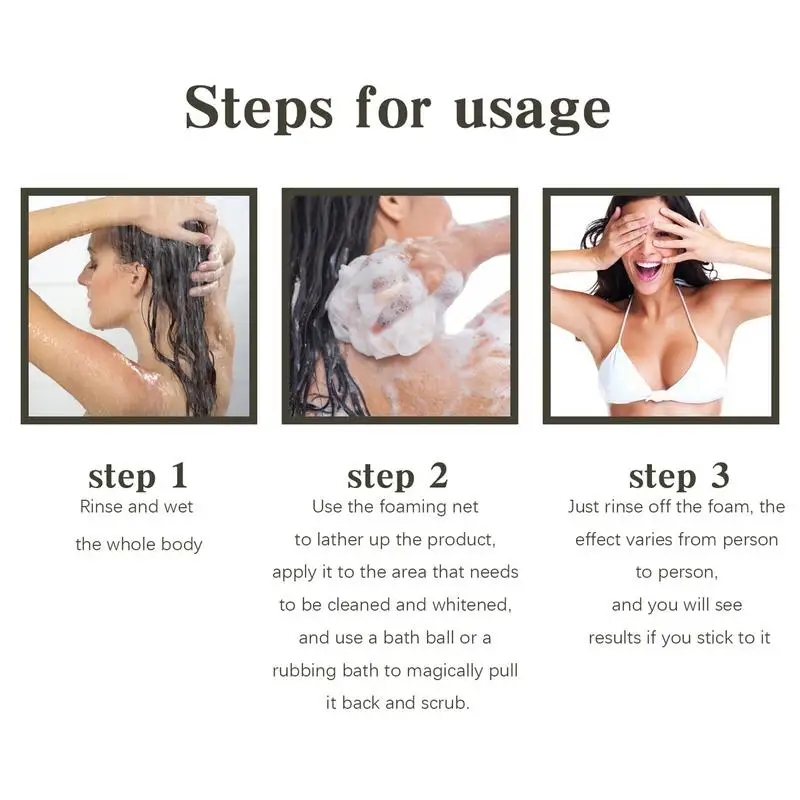 Steps for usage

step 1
Rinse and wet the whole body

step 2
Use the foaming net to lather up the product, apply it to the area that needs to be cleaned and whitened, and use a bath ball or a rubbing bath to magically pull it back and scrub.

step 3
Just rinse off the foam, the effect varies from person to person, and you will see results if you stick to it