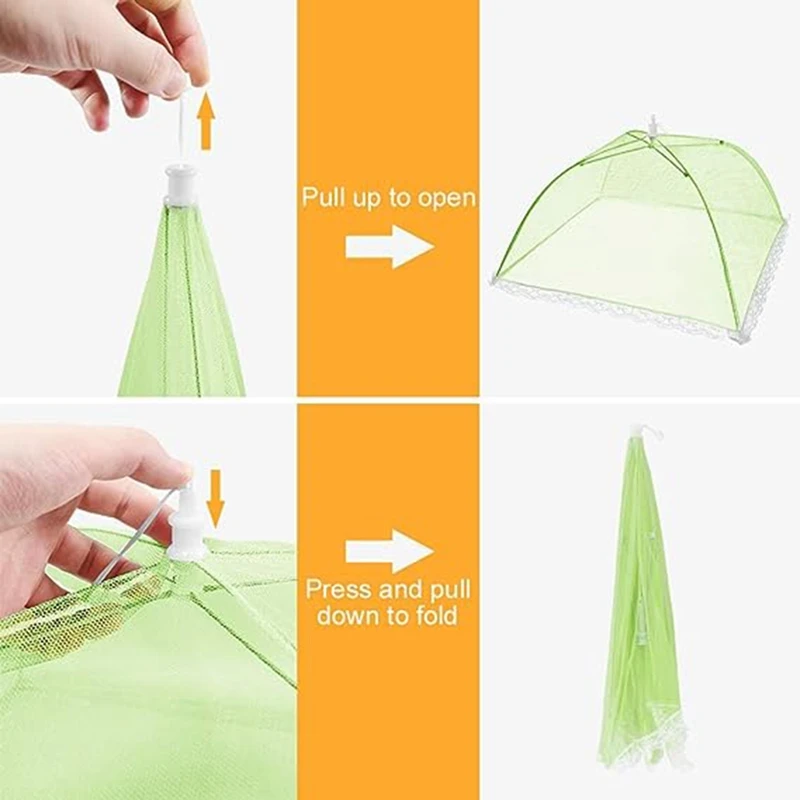 Pull up to open

Press and pull down to fold