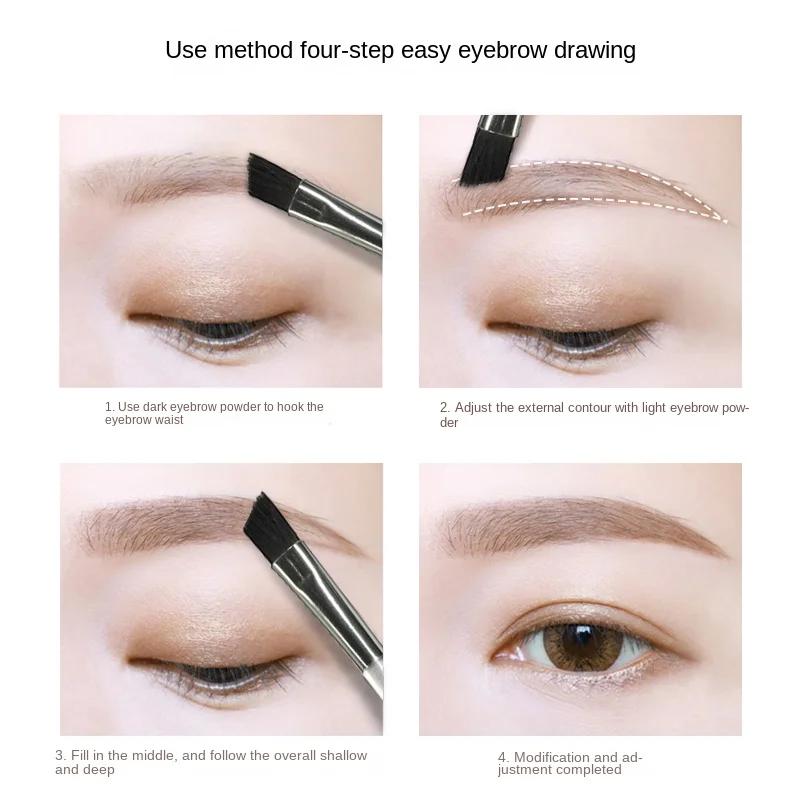 Use method four-step easy eyebrow drawing

1. Use dark eyebrow powder to hook the eyebrow waist

2. Adjust the external contour with light eyebrow powder

3. Fill in the middle, and follow the overall shallow and deep

4. Modification and adjustment completed