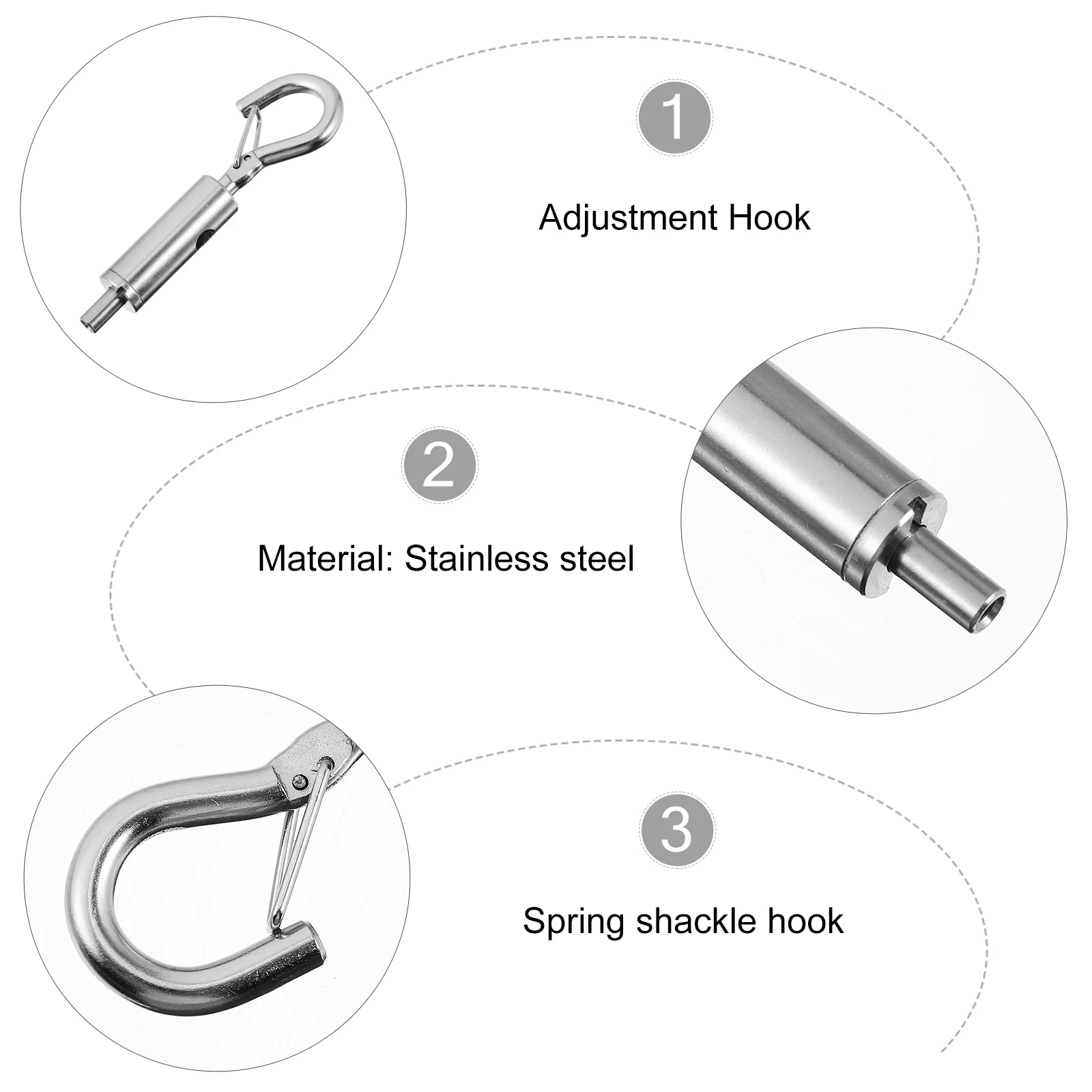 1

Adjustment Hook

2

Material: Stainless steel

3

Spring shackle hook