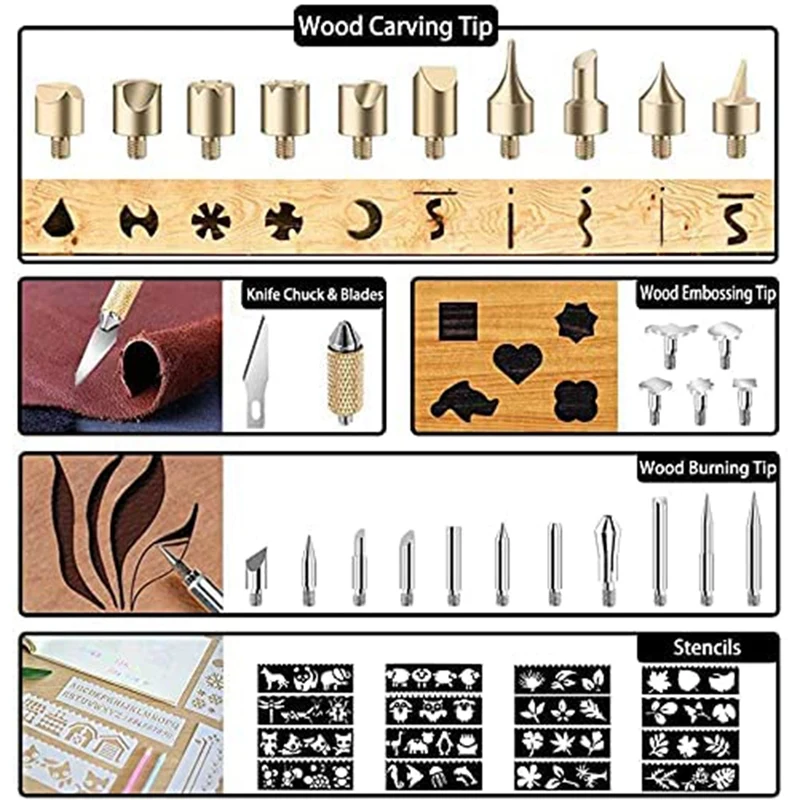 Wood Carving Tip

Knife Chuck & Blades

Wood Embossing Tip

Wood Burning Tip

Stencils