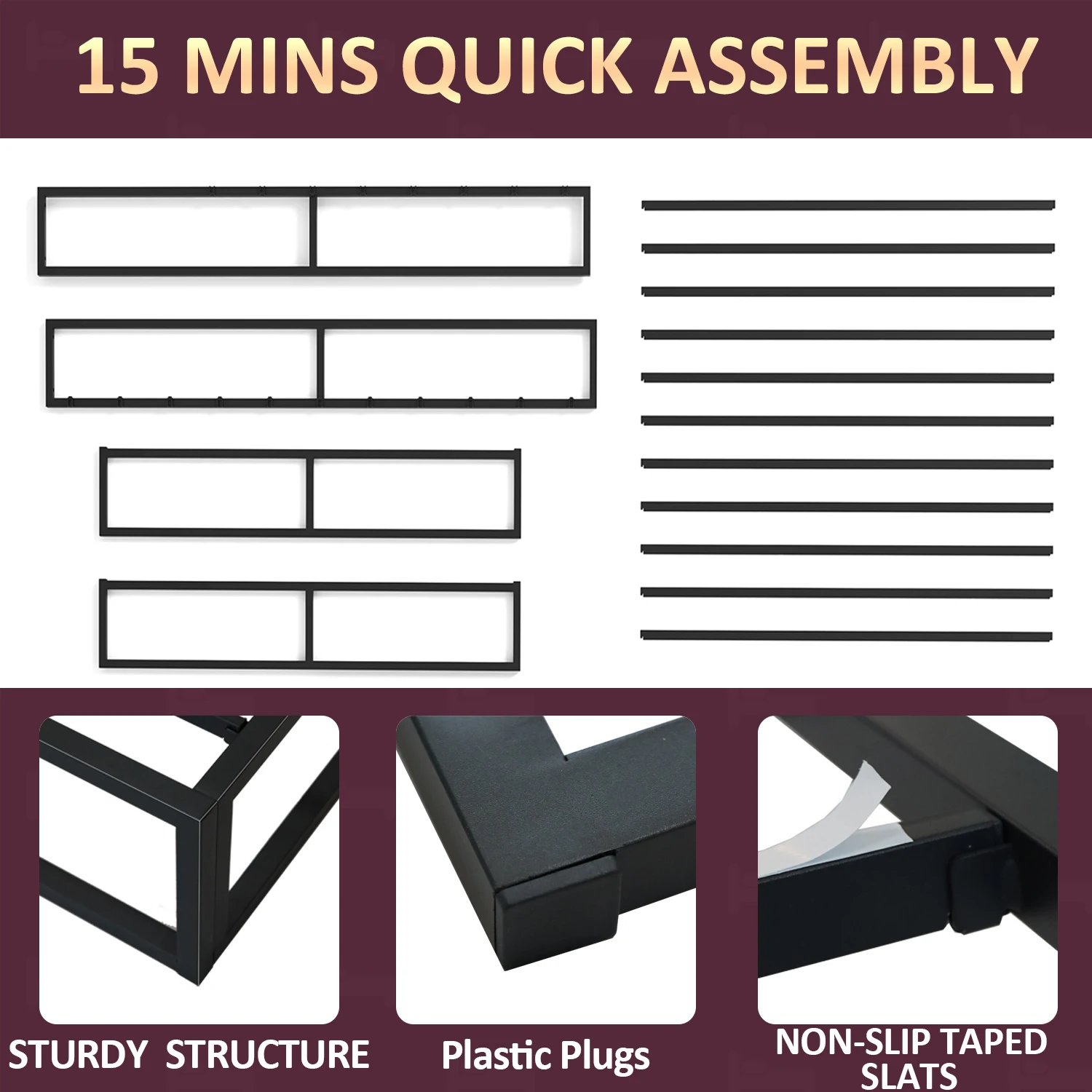 15 MINS QUICK ASSEMBLY

STURDY STRUCTURE

Plastic Plugs

NON-SLIP TAPED SLATS