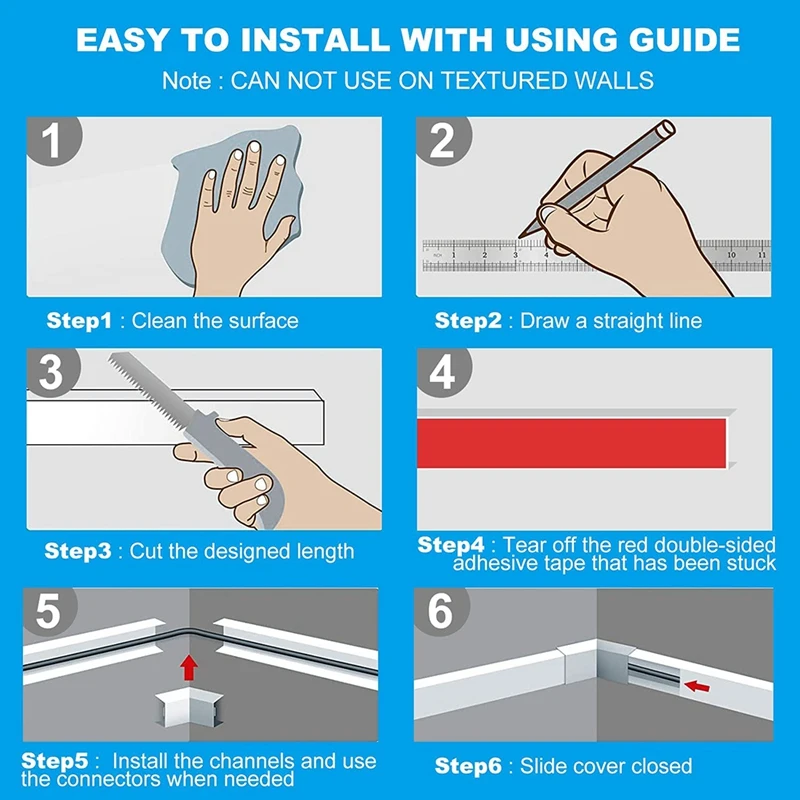 EASY TO INSTALL WITH USING GUIDE

Note : CAN NOT USE ON TEXTURED WALLS

1

Step1 : Clean the surface

2

INCH 1 2 3 4 10 11

Step2 : Draw a straight line

3

Step3 : Cut the designed length

4

Step4 : Tear off the red double-sided adhesive tape that has been stuck

5

Step5 : Install the channels and use the connectors when needed

6

Step6 : Slide cover closed