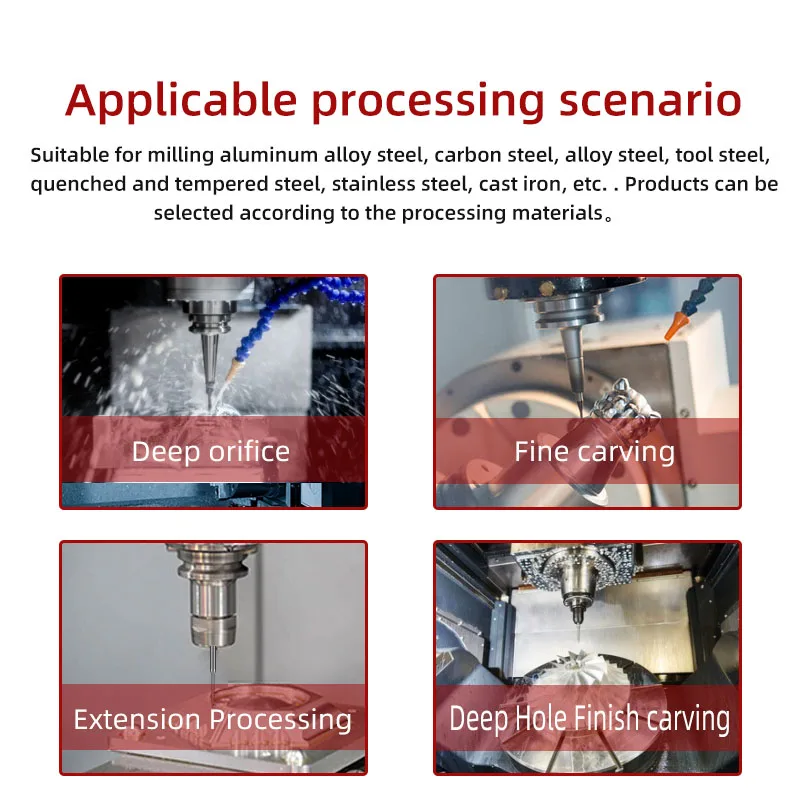 Applicable processing scenario

Suitable for milling aluminum alloy steel, carbon steel, alloy steel, tool steel, quenched and tempered steel, stainless steel, cast iron, etc. . Products can be selected according to the processing materials。

Deep orifice

Fine carving

Extension Processing

Deep Hole Finish carving