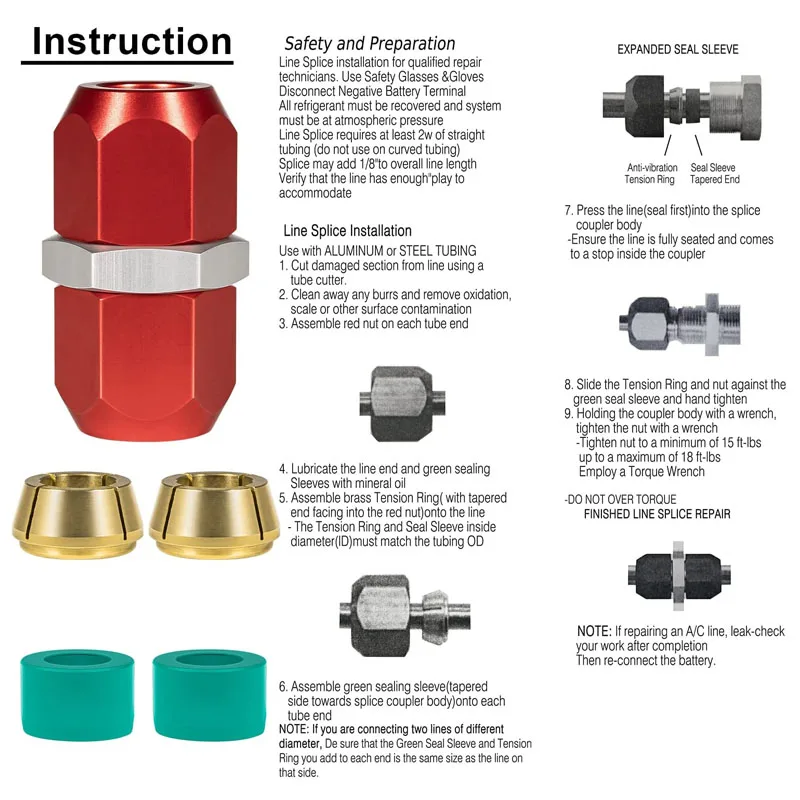 Instruction

Safety and Preparation
Line Splice installation for qualified repair technicians. Use Safety Glasses &Gloves
Disconnect Negative Battery Terminal
All refrigerant must be recovered and system must be at atmospheric pressure
Line Splice requires at least 2w of straight tubing (do not use on curved tubing)
Splice may add 1/8"to overall line length
Verify that the line has enough"play to accommodate

Line Splice Installation
Use with ALUMINUM or STEEL TUBING
1. Cut damaged section from line using a tube cutter.
2. Clean away any burrs and remove oxidation, scale or other surface contamination
3. Assemble red nut on each tube end

4. Lubricate the line end and green sealing Sleeves with mineral oil
5. Assemble brass Tension Ring( with tapered end facing into the red nut)onto the line
- The Tension Ring and Seal Sleeve inside diameter(ID)must match the tubing OD

6. Assemble green sealing sleeve(tapered side towards splice coupler body)onto each tube end
NOTE: If you are connecting two lines of different diameter, De sure that the Green Seal Sleeve and Tension Ring you add to each end is the same size as the line on that side.

EXPANDED SEAL SLEEVE

Anti-vibration Tension Ring

Seal Sleeve Tapered End

7. Press the line(seal first)into the splice coupler body
-Ensure the line is fully seated and comes to a stop inside the coupler

8. Slide the Tension Ring and nut against the green seal sleeve and hand tighten
9. Holding the coupler body with a wrench, tighten the nut with a wrench
-Tighten nut to a minimum of 15 ft-lbs up to a maximum of 18 ft-lbs
Employ a Torque Wrench

-DO NOT OVER TORQUE
FINISHED LINE SPLICE REPAIR

NOTE: If repairing an A/C line, leak-check your work after completion
Then re-connect the battery.