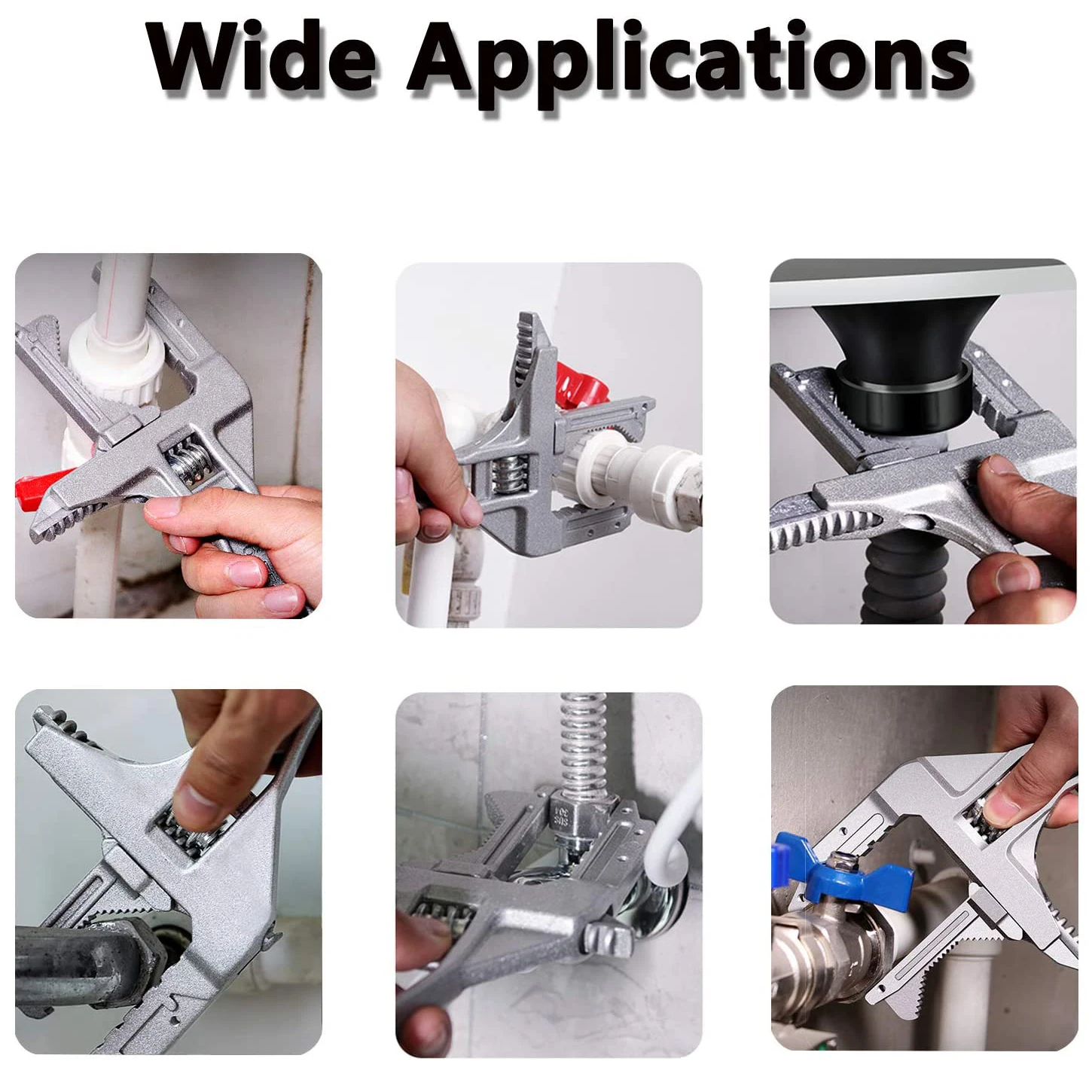 Wide Applications