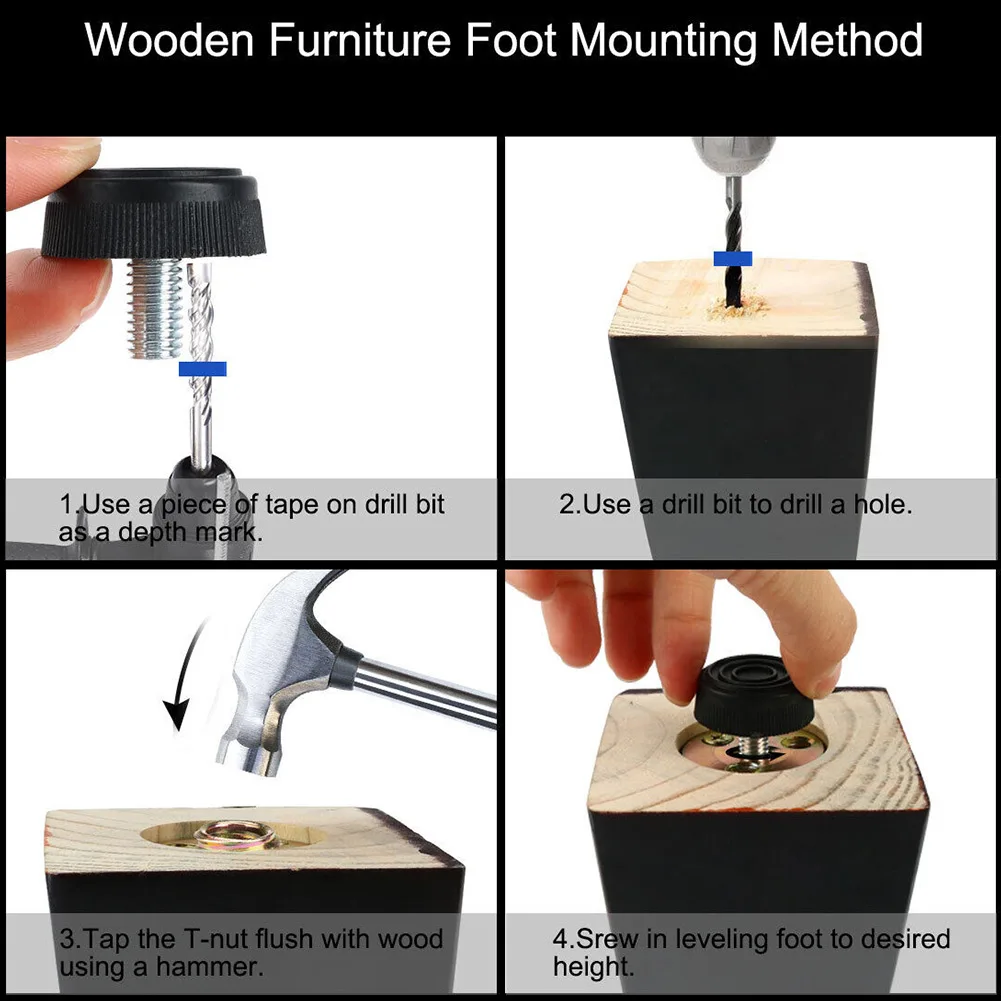 Wooden Furniture Foot Mounting Method

1.Use a piece of tape on drill bit as a depth mark.

2.Use a drill bit to drill a hole.

3.Tap the T-nut flush with wood using a hammer.

4.Srew in leveling foot to desired height.