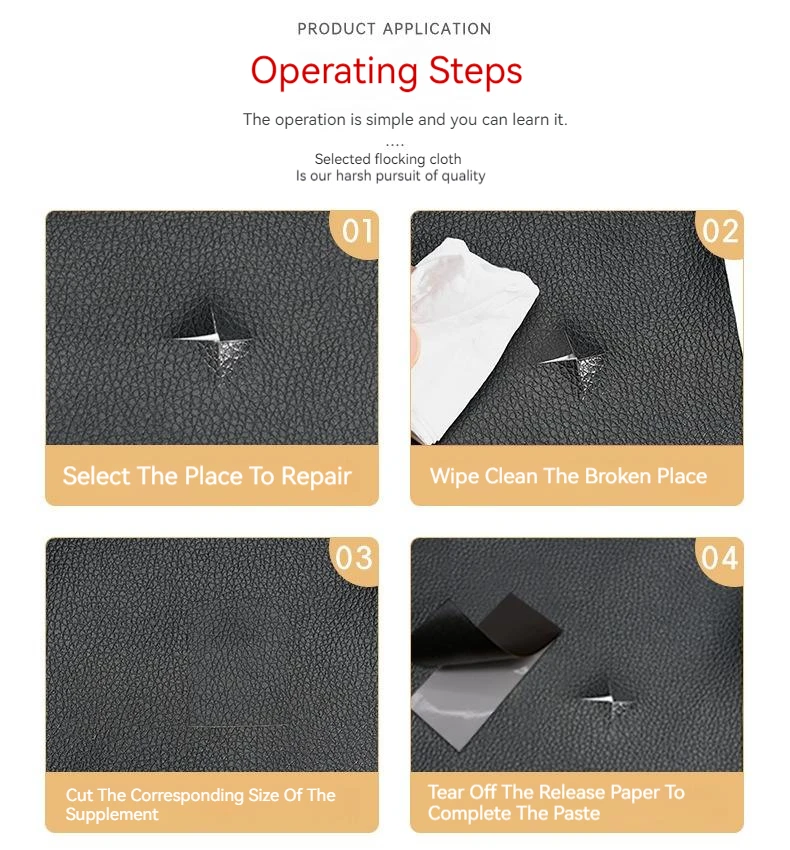 PRODUCT APPLICATION

Operating Steps

The operation is simple and you can learn it.
....
Selected flocking cloth
Is our harsh pursuit of quality

01

Select The Place To Repair

02

Wipe Clean The Broken Place

03

Cut The Corresponding Size Of The Supplement

04

Tear Off The Release Paper To Complete The Paste