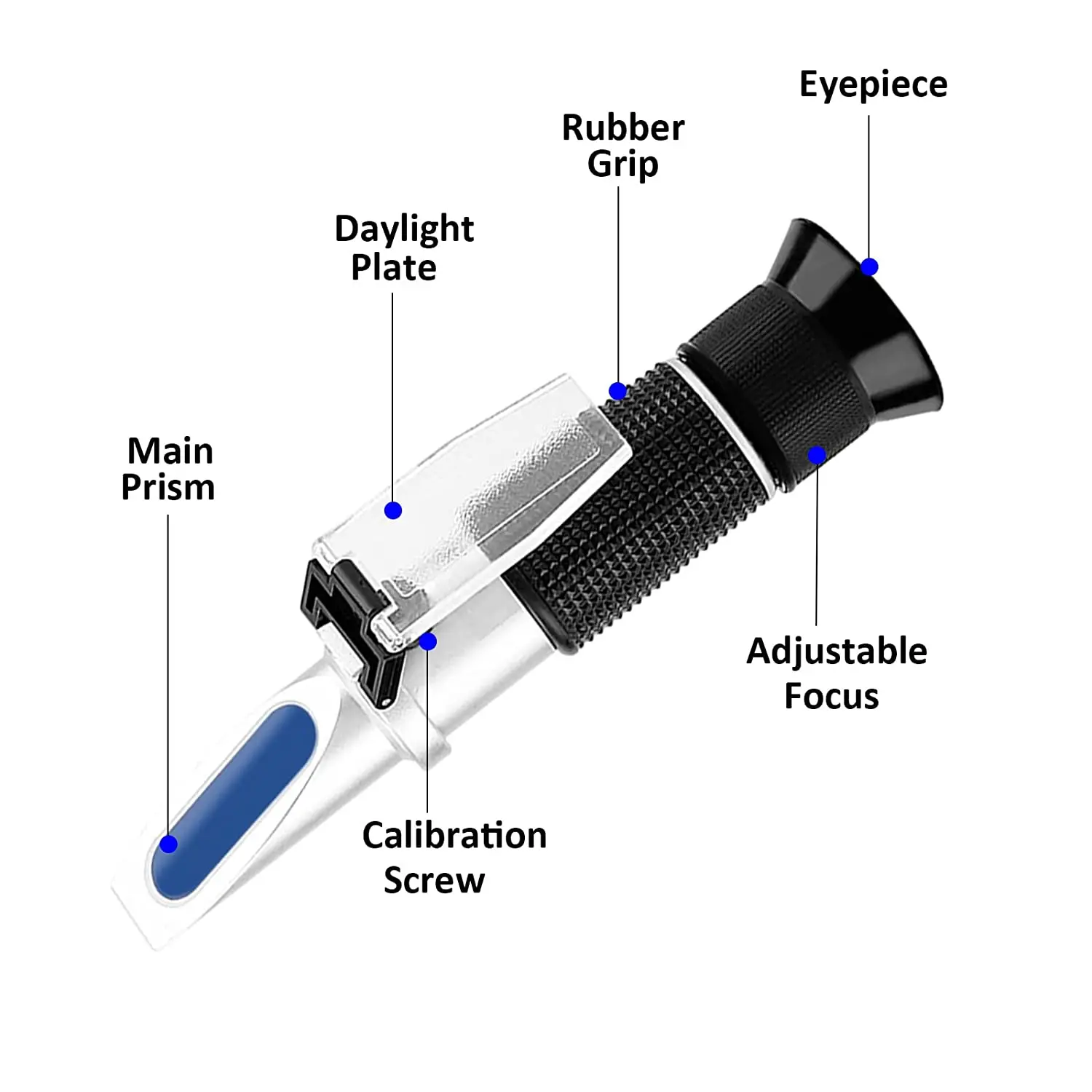 Eyepiece

Rubber Grip

Daylight Plate

Main Prism

Adjustable Focus

Calibration Screw