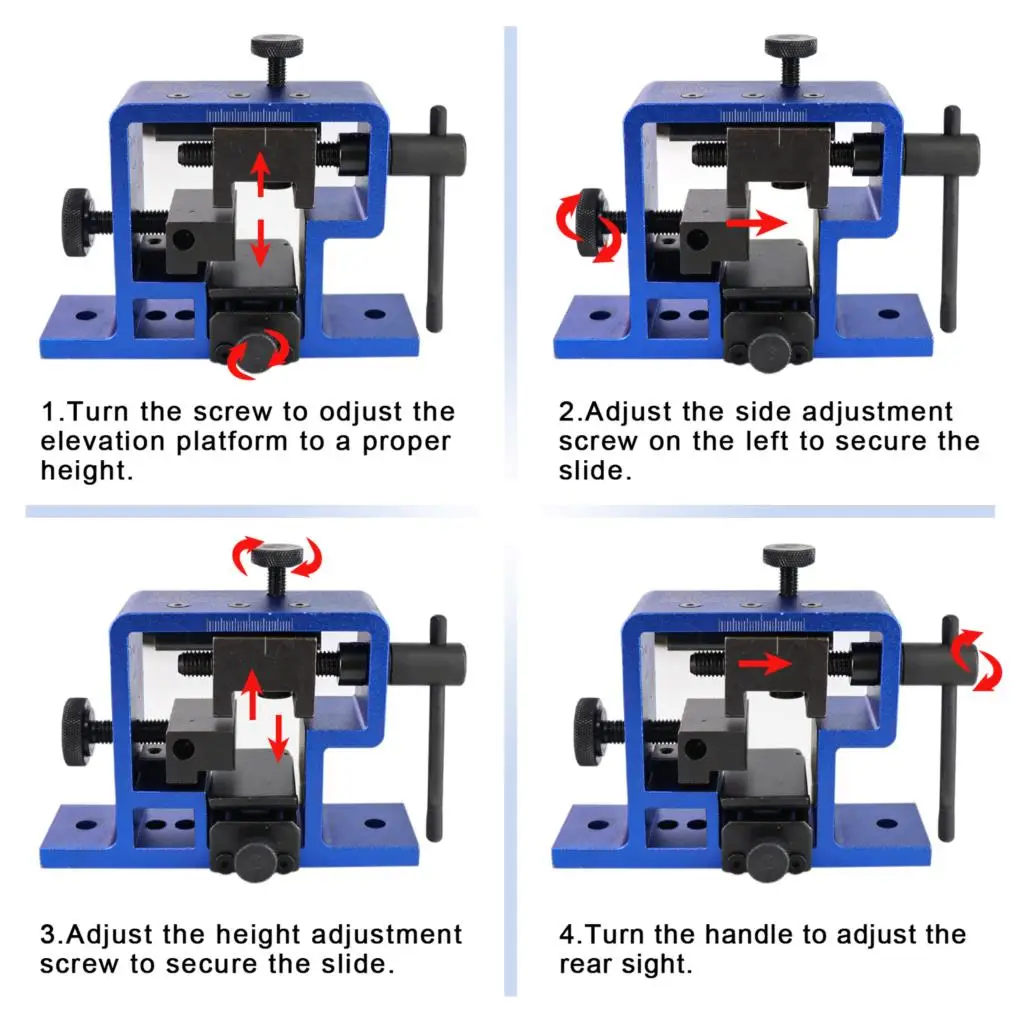 1.Turn the screw to odjust the elevation platform to a proper height.

2.Adjust the side adjustment screw on the left to secure the slide.

3.Adjust the height adjustment screw to secure the slide.

4.Turn the handle to adjust the rear sight.