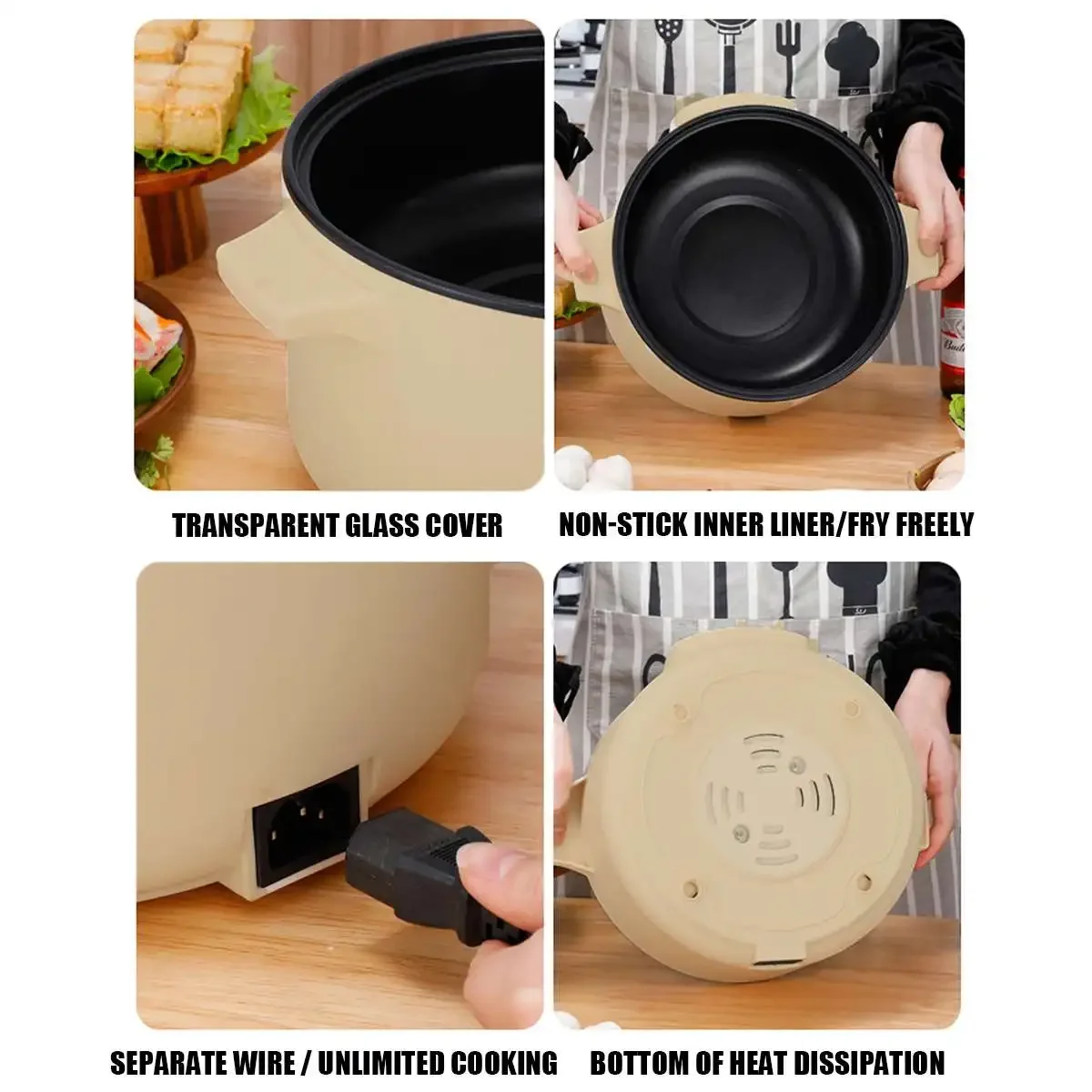 TRANSPARENT GLASS COVER

NON-STICK INNER LINER/FRY FREELY

SEPARATE WIRE / UNLIMITED COOKING

BOTTOM OF HEAT DISSIPATION