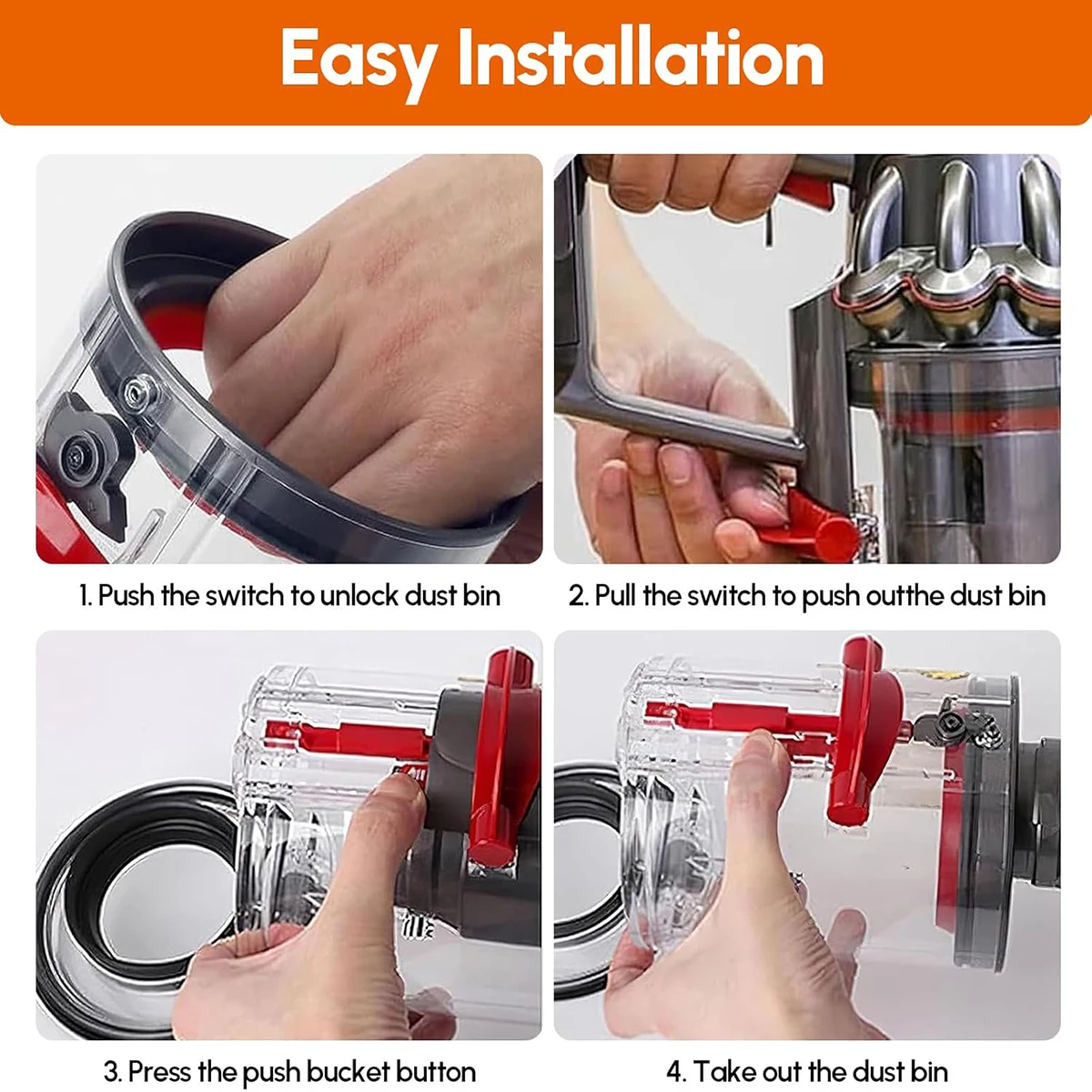 Easy Installation

1. Push the switch to unlock dust bin

2. Pull the switch to push outthe dust bin

3. Press the push bucket button

4. Take out the dust bin