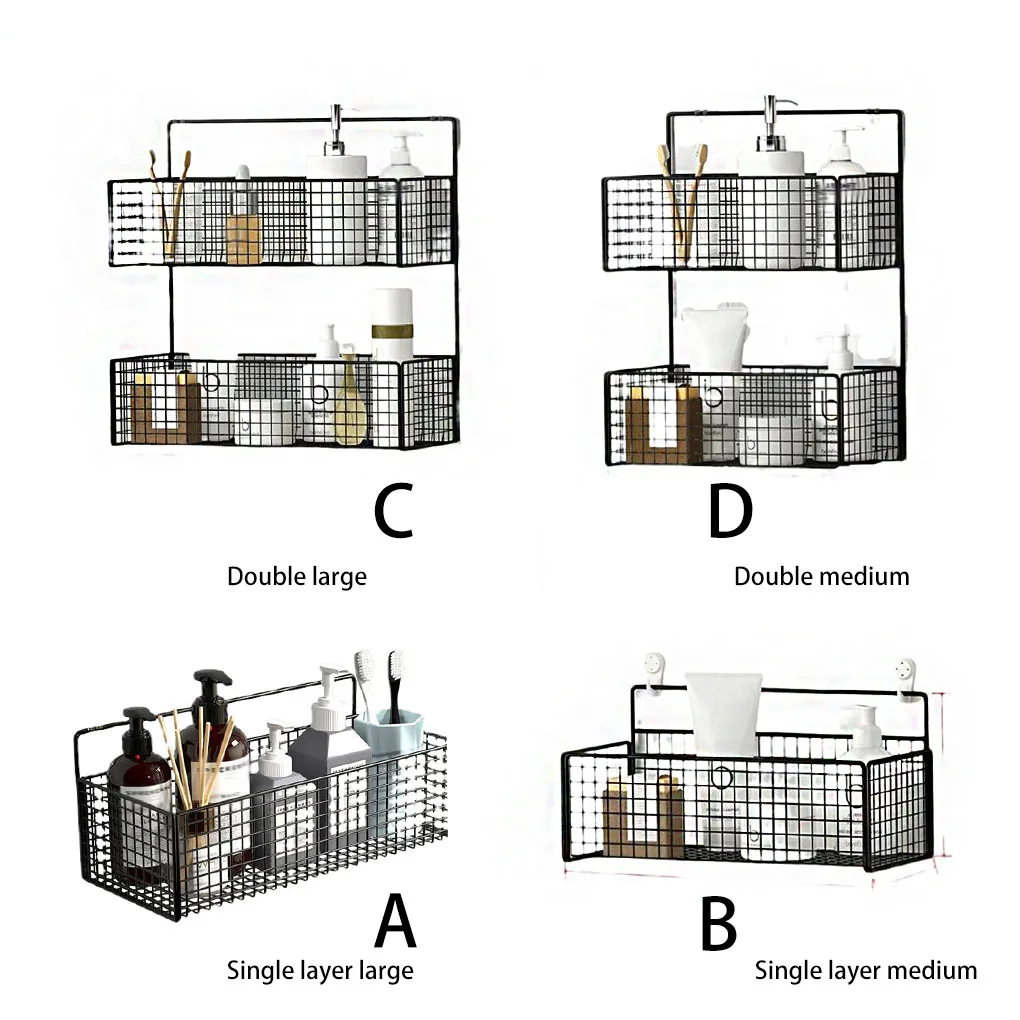 C

Double large

D

Double medium

A

Single layer large

B

Single layer medium