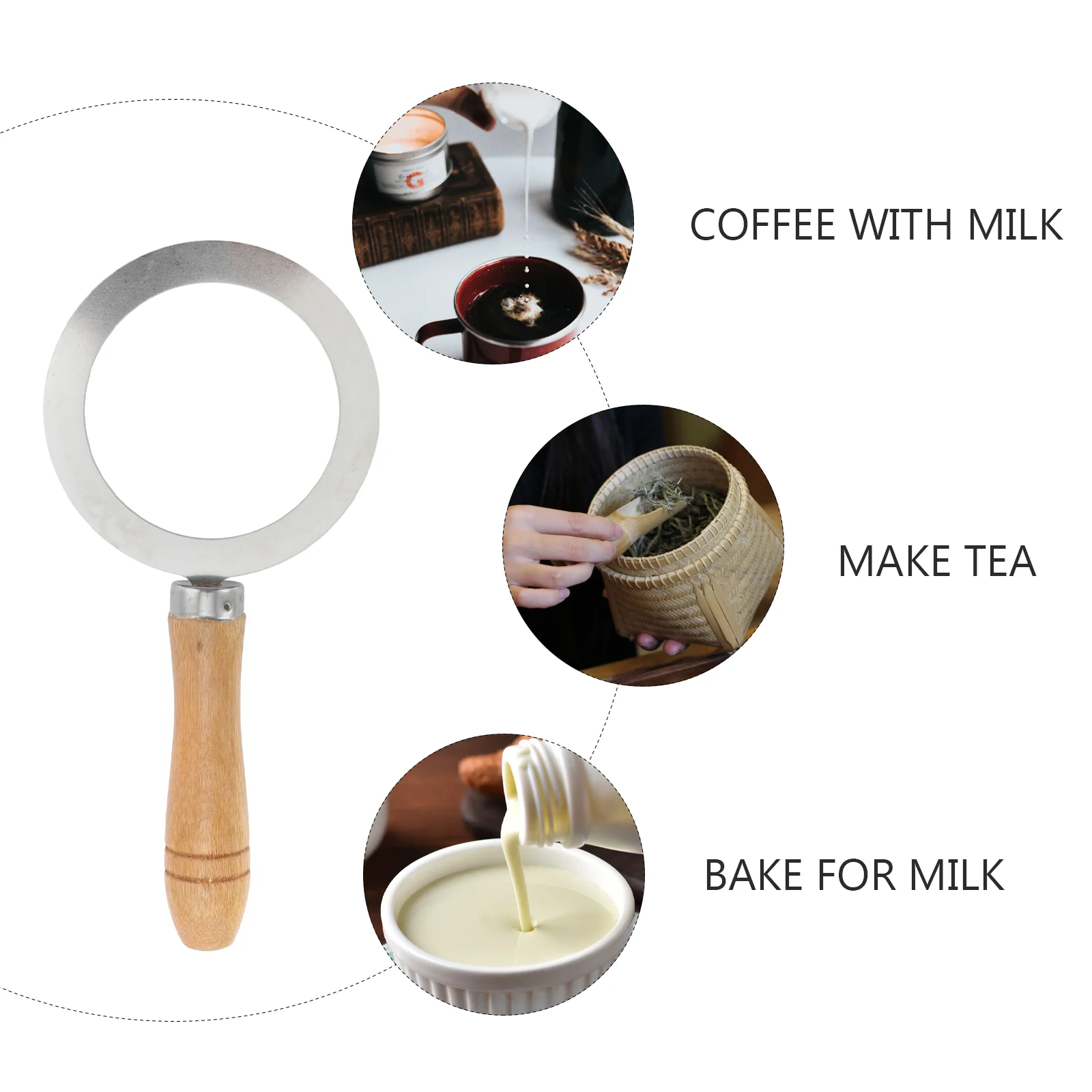 COFFEE WITH MILK

MAKE TEA

BAKE FOR MILK