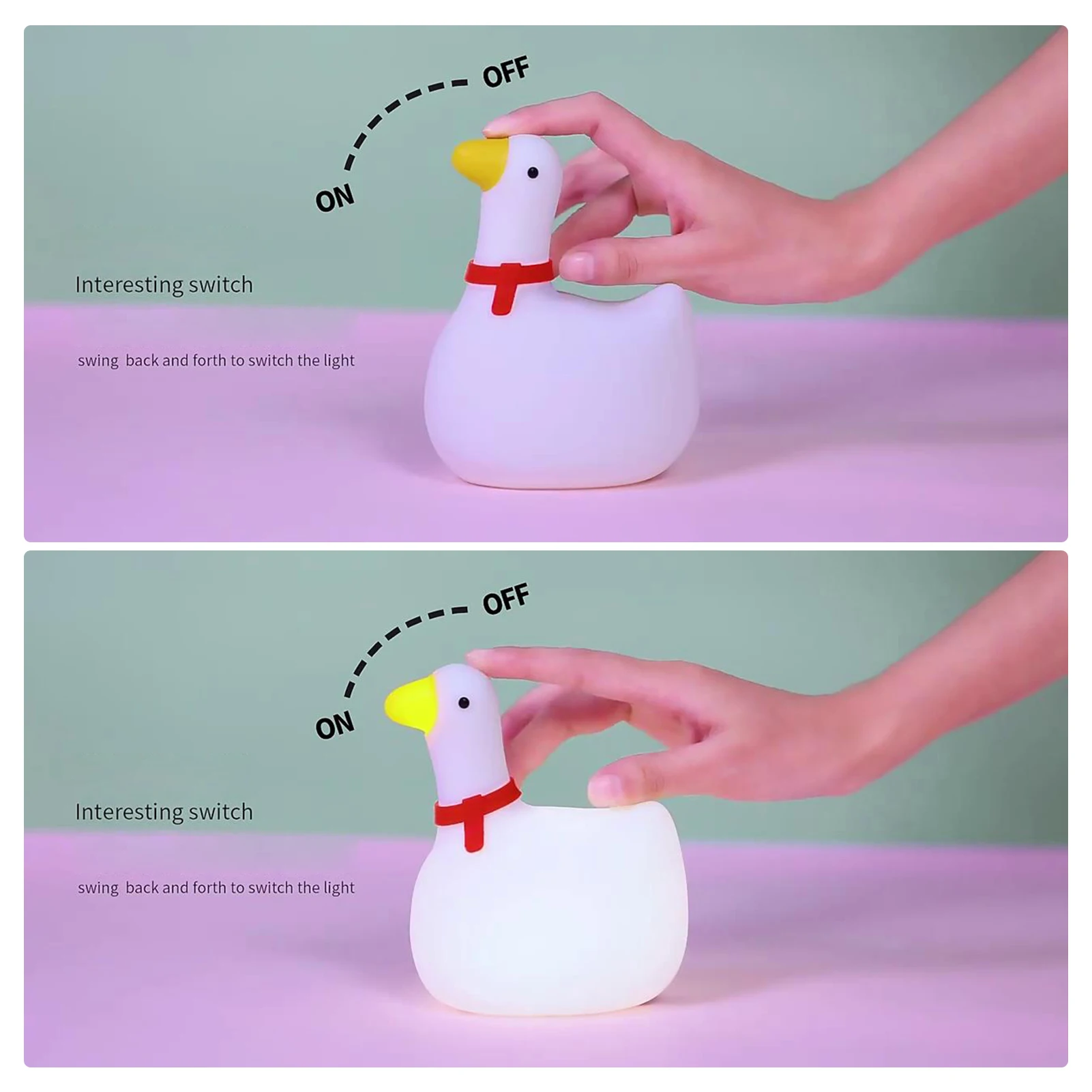 OFF

ON

Interesting switch

swing back and forth to switch the light

OFF

ON

Interesting switch

swing back and forth to switch the light