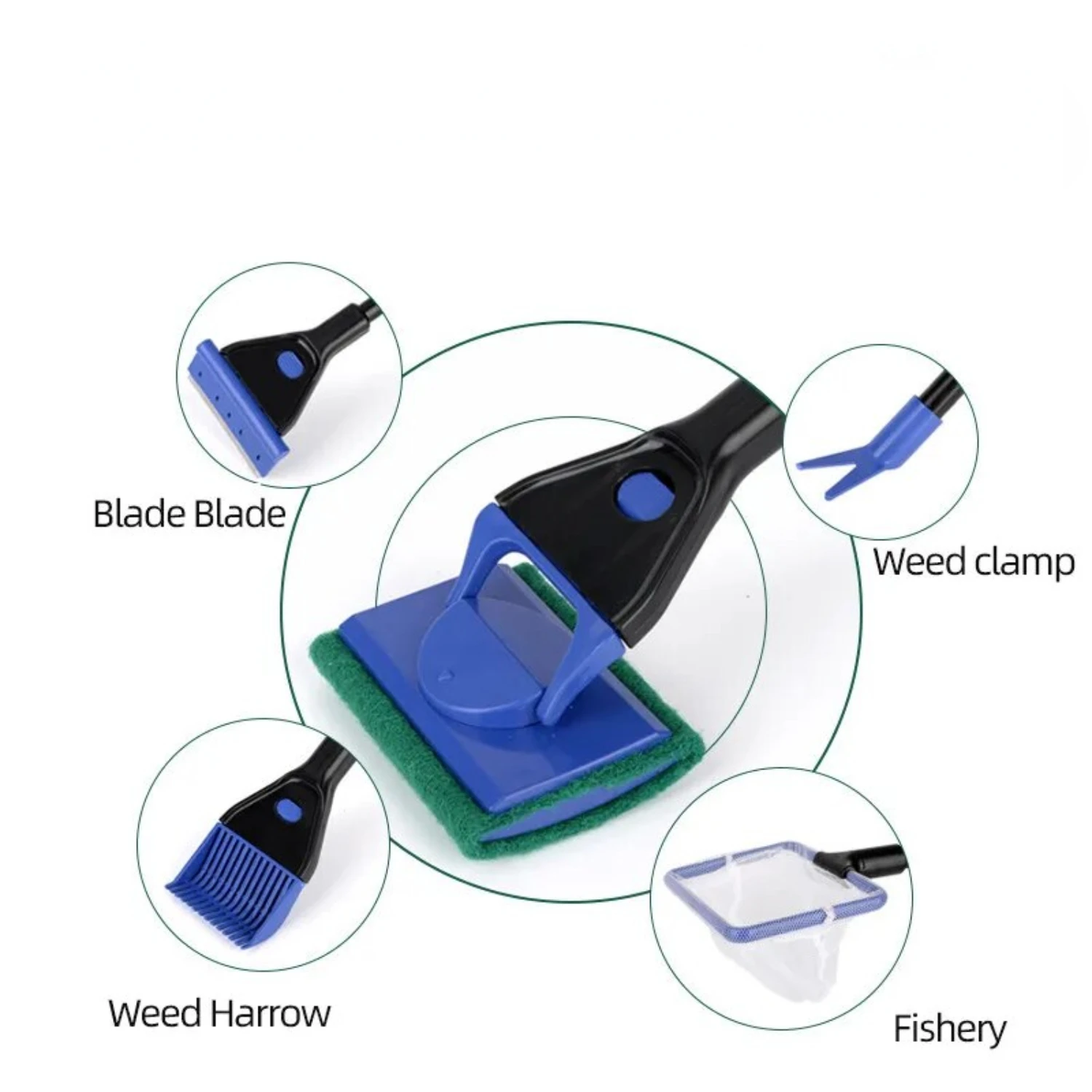 Blade Blade

Weed clamp

Weed Harrow

Fishery