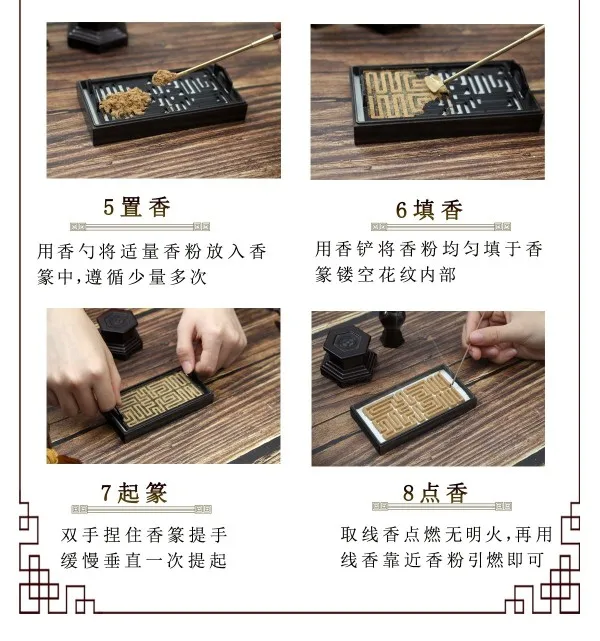 5置香

用香勺将适量香粉放入香篆中,遵循少量多次

6填香

用香铲将香粉均匀填于香篆镂空花纹内部

7起篆

双手捏住香篆提手缓慢垂直一次提起

8点香

取线香点燃无明火,再用线香靠近香粉引燃即可