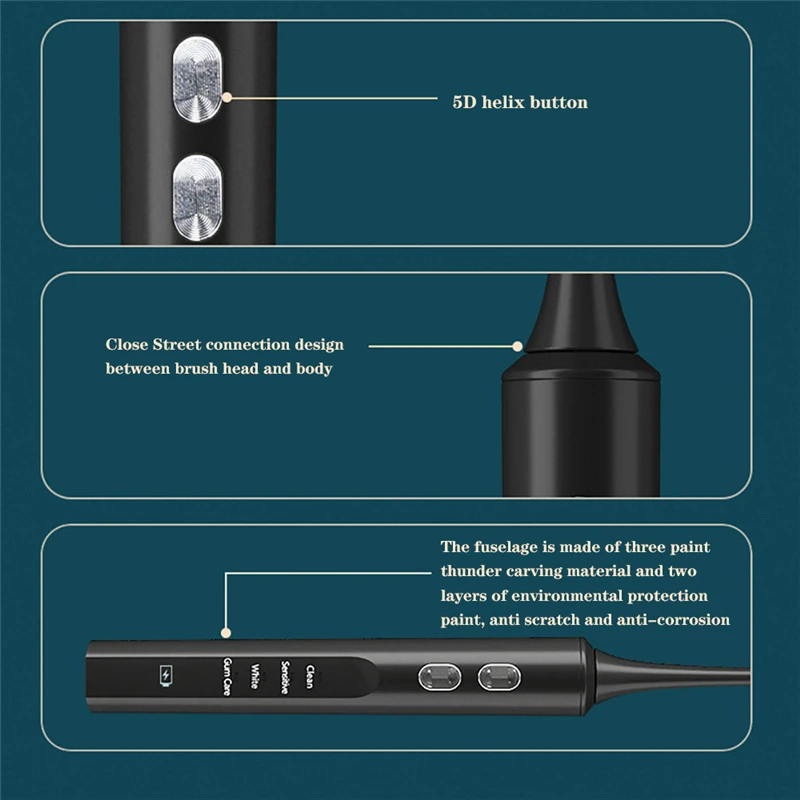 5D helix button

Close Street connection design between brush head and body

The fuselage is made of three paint thunder carving material and two layers of environmental protection paint, anti scratch and anti-corrosion

Gum Care
White
Sensitive
Clean