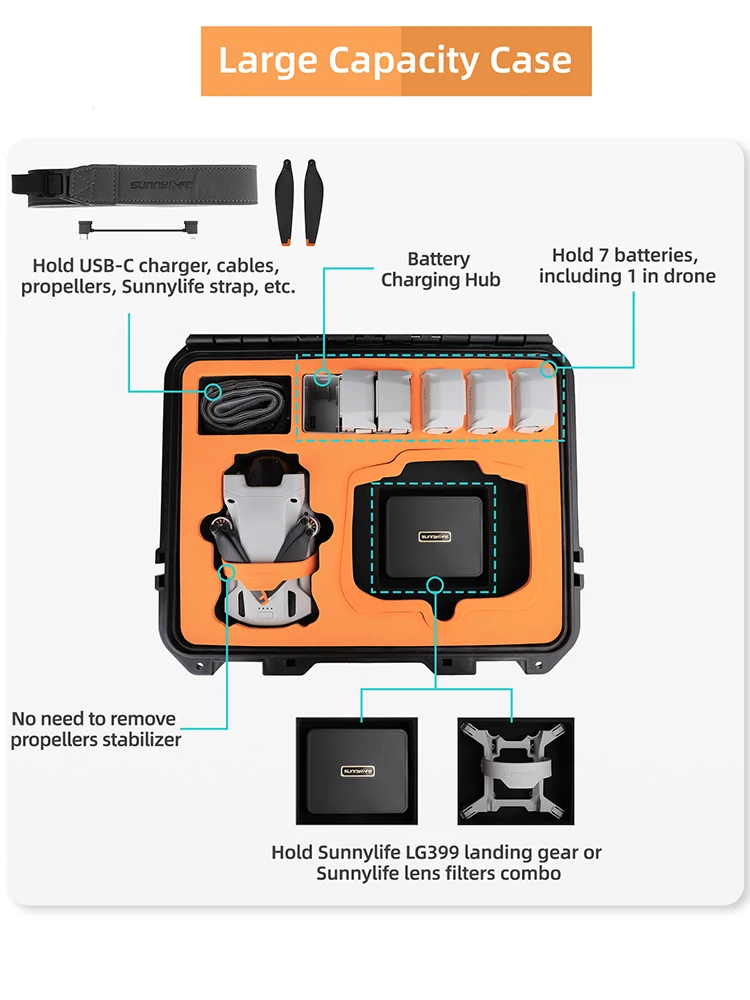 Large Capacity Case

SUNNYLIFE

Hold USB-C charger, cables, propellers, Sunnylife strap, etc.

Battery Charging Hub

Hold 7 batteries, including 1 in drone

SUNNYLIFE

No need to remove propellers stabilizer

SUNNYLIFE

Hold Sunnylife LG399 landing gear or Sunnylife lens filters combo