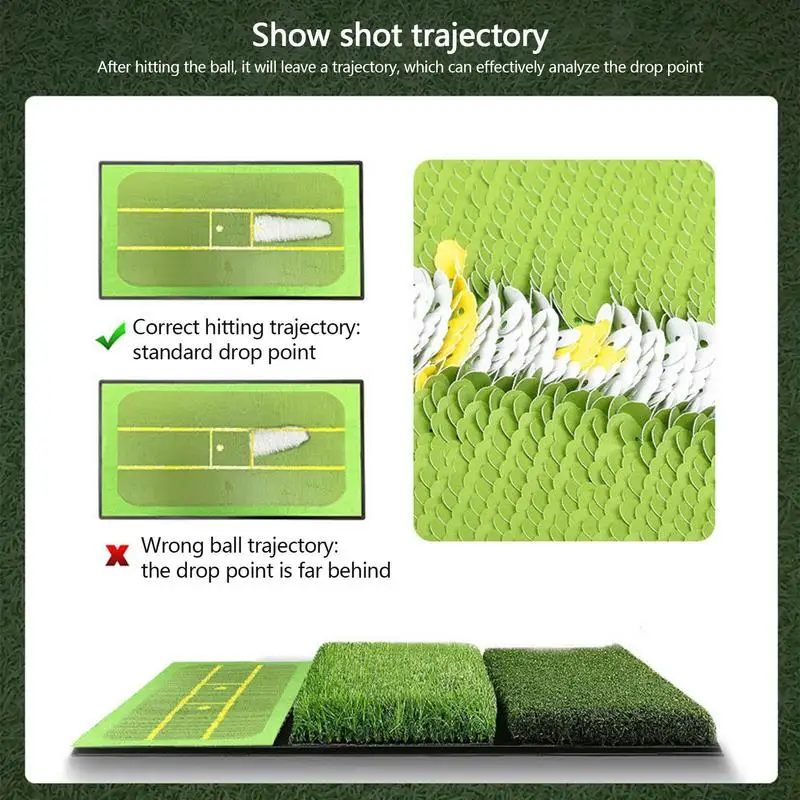 Show shot trajectory

After hitting the ball, it will leave a trajectory, which can effectively analyze the drop point

Correct hitting trajectory: standard drop point

Wrong ball trajectory: the drop point is far behind