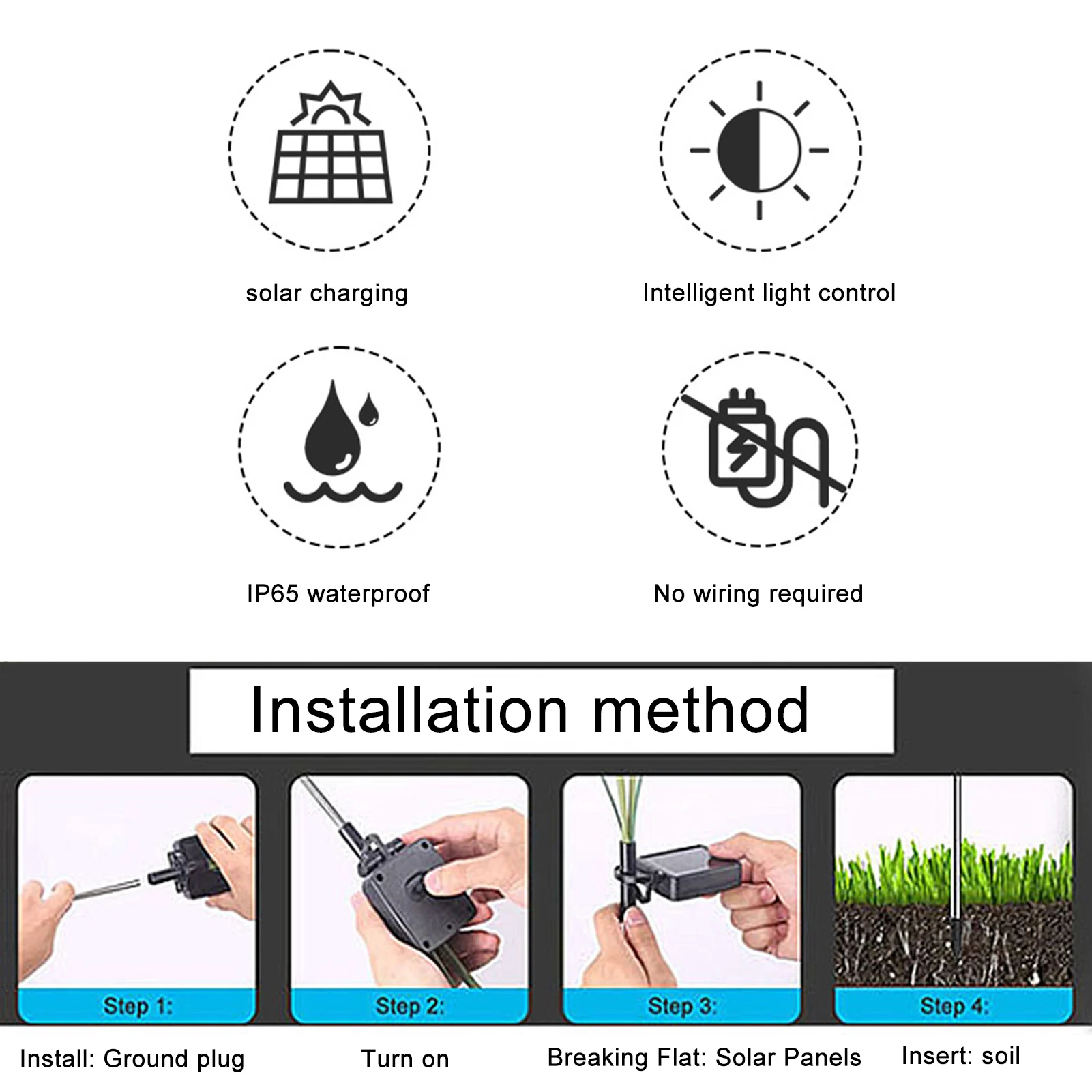 solar charging

Intelligent light control

IP65 waterproof

No wiring required

Installation method

Step 1:

Step 2:

Step 3:

Step 4:

Install: Ground plug

Turn on

Breaking Flat: Solar Panels

Insert: soil