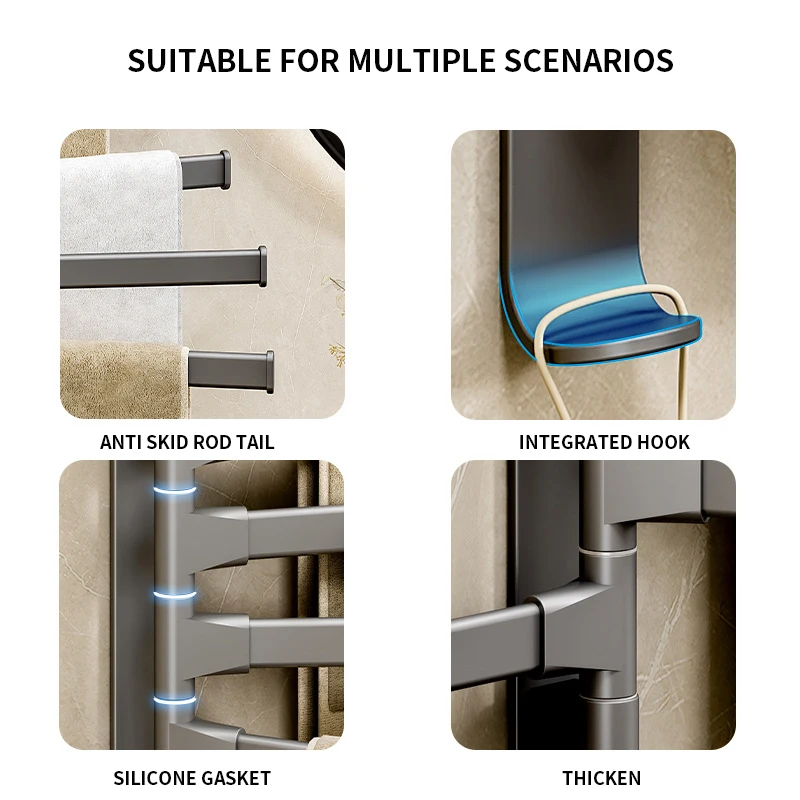 SUITABLE FOR MULTIPLE SCENARIOS

ANTI SKID ROD TAIL

INTEGRATED HOOK

SILICONE GASKET

THICKEN