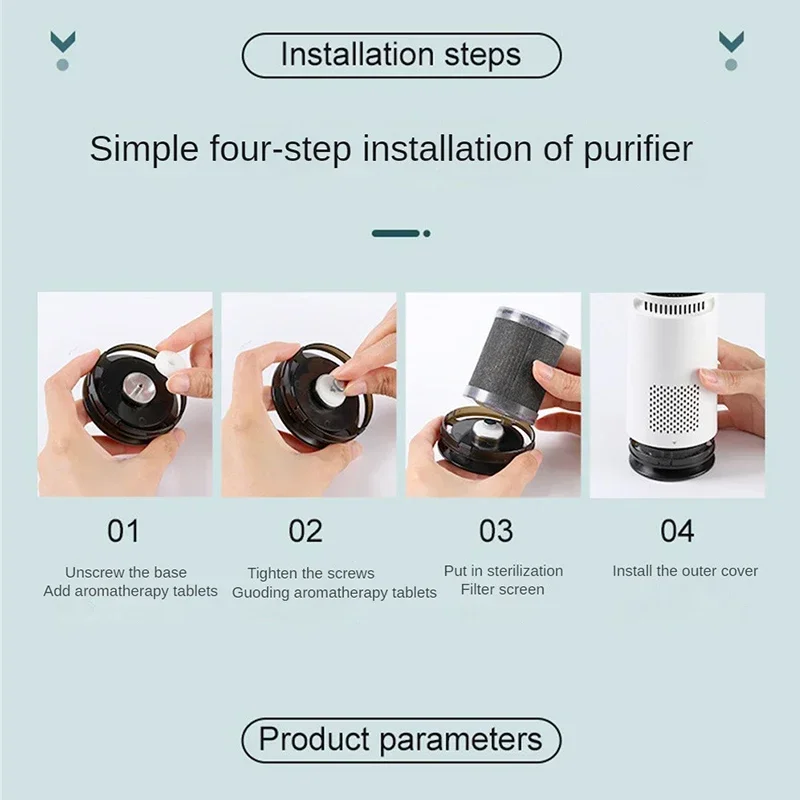 Installation steps

Simple four-step installation of purifier

01

Unscrew the base
Add aromatherapy tablets

02

Tighten the screws
Guoding aromatherapy tablets

03

Put in sterilization
Filter screen

04

Install the outer cover

Product parameters