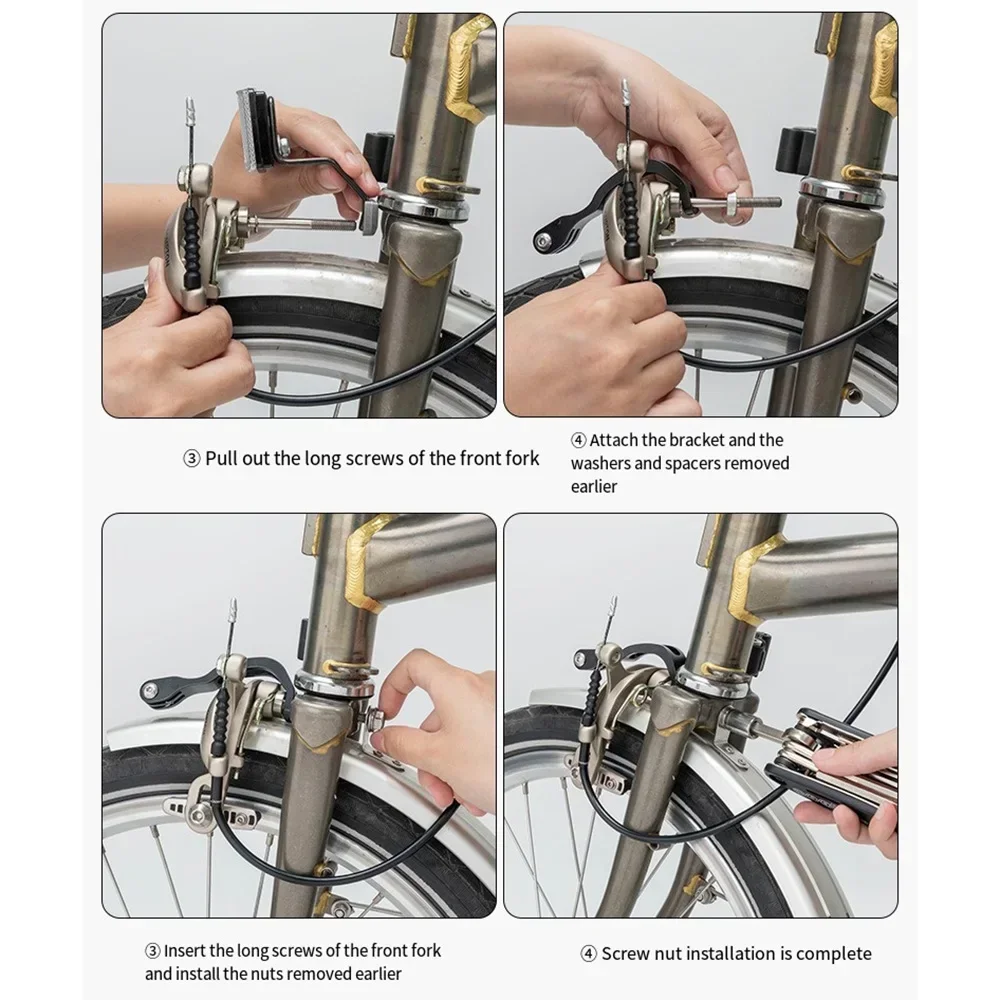 ③ Pull out the long screws of the front fork

④ Attach the bracket and the washers and spacers removed earlier

③ Insert the long screws of the front fork and install the nuts removed earlier

④ Screw nut installation is complete