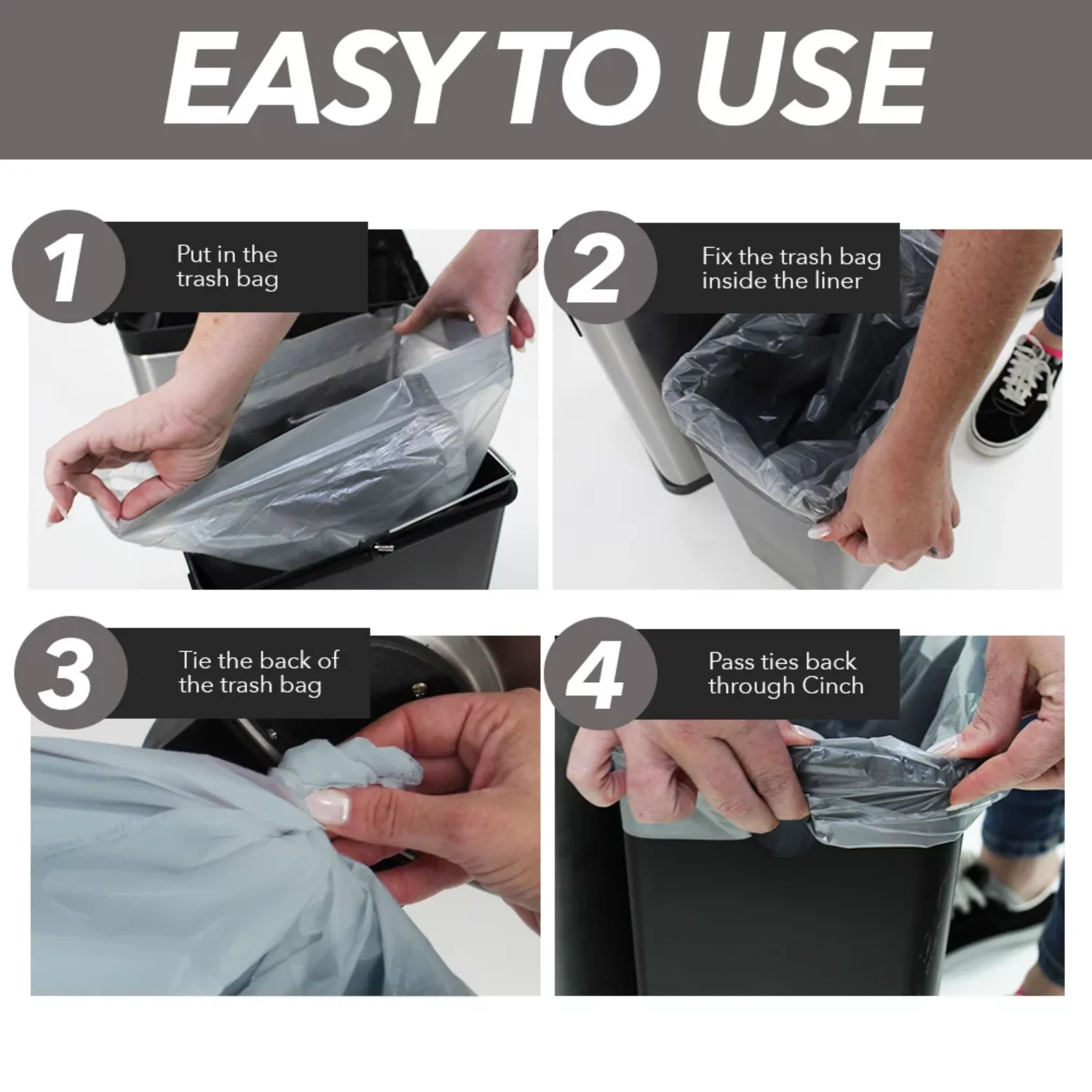 EASY TO USE

1
Put in the trash bag

2
Fix the trash bag inside the liner

3
Tie the back of the trash bag

4
Pass ties back through Cinch