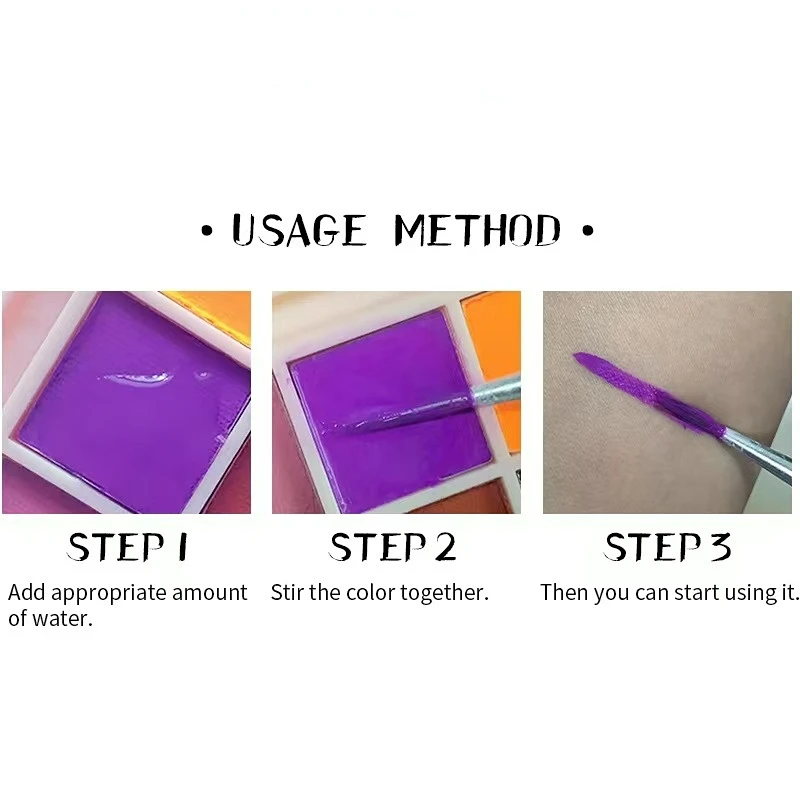 • USAGE METHOD •

STEP 1

Add appropriate amount of water.

STEP 2

Stir the color together.

STEP 3

Then you can start using it.