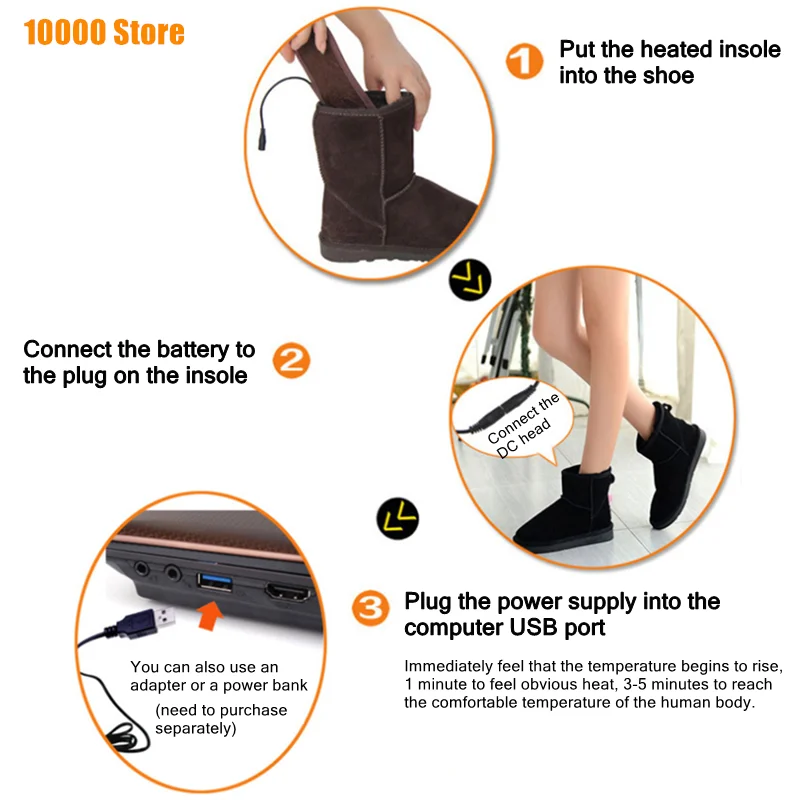 10000 Store

1 Put the heated insole into the shoe

Connect the battery to the plug on the insole 2

Connect the DC head

You can also use an adapter or a power bank (need to purchase separately)

3 Plug the power supply into the computer USB port

Immediately feel that the temperature begins to rise, 1 minute to feel obvious heat, 3-5 minutes to reach the comfortable temperature of the human body.