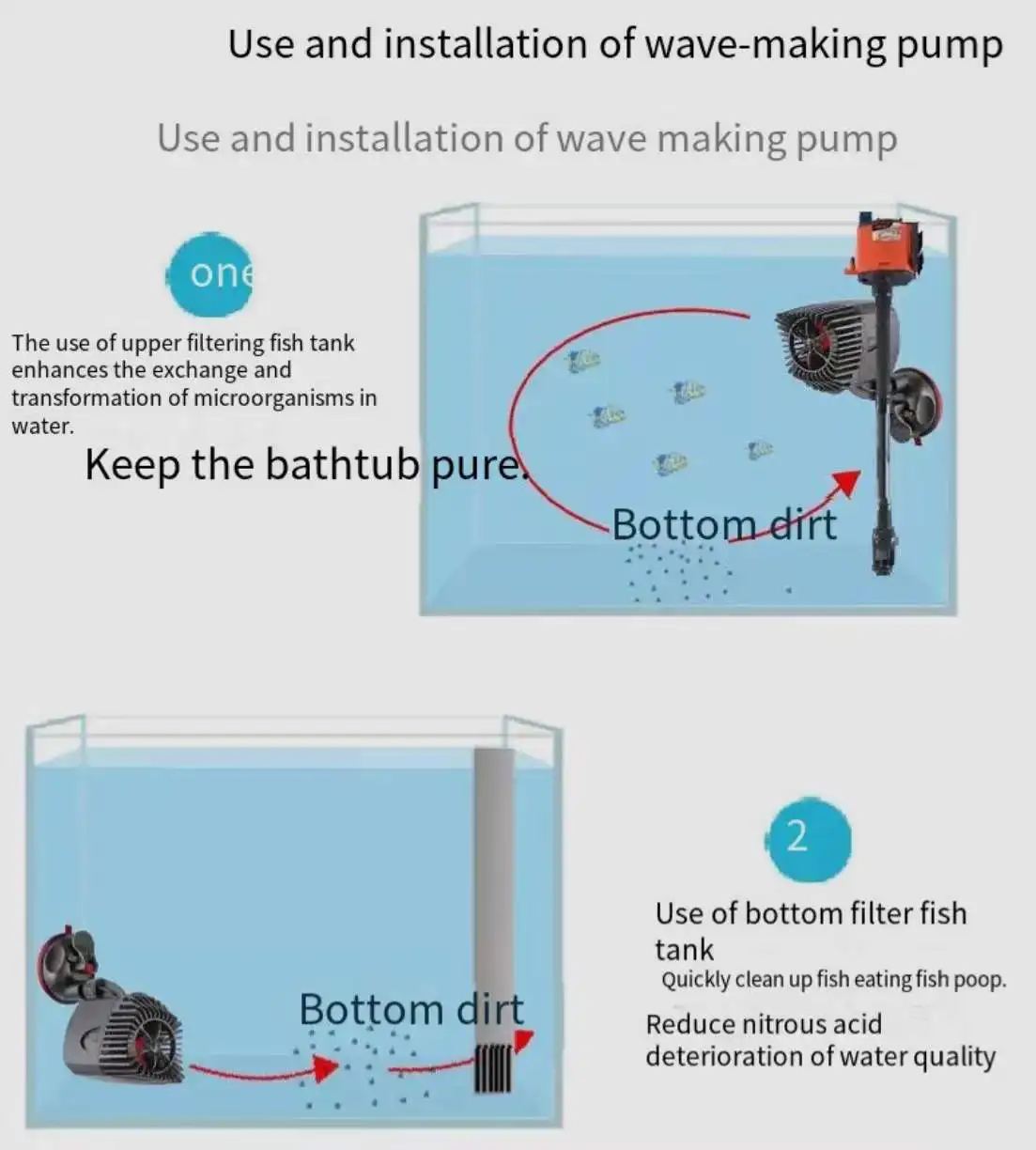 Use and installation of wave-making pump

Use and installation of wave making pump

one

The use of upper filtering fish tank enhances the exchange and transformation of microorganisms in water.

Keep the bathtub pure.

Bottom dirt

Bottom dirt

2

Use of bottom filter fish tank

Quickly clean up fish eating fish poop.

Reduce nitrous acid deterioration of water quality