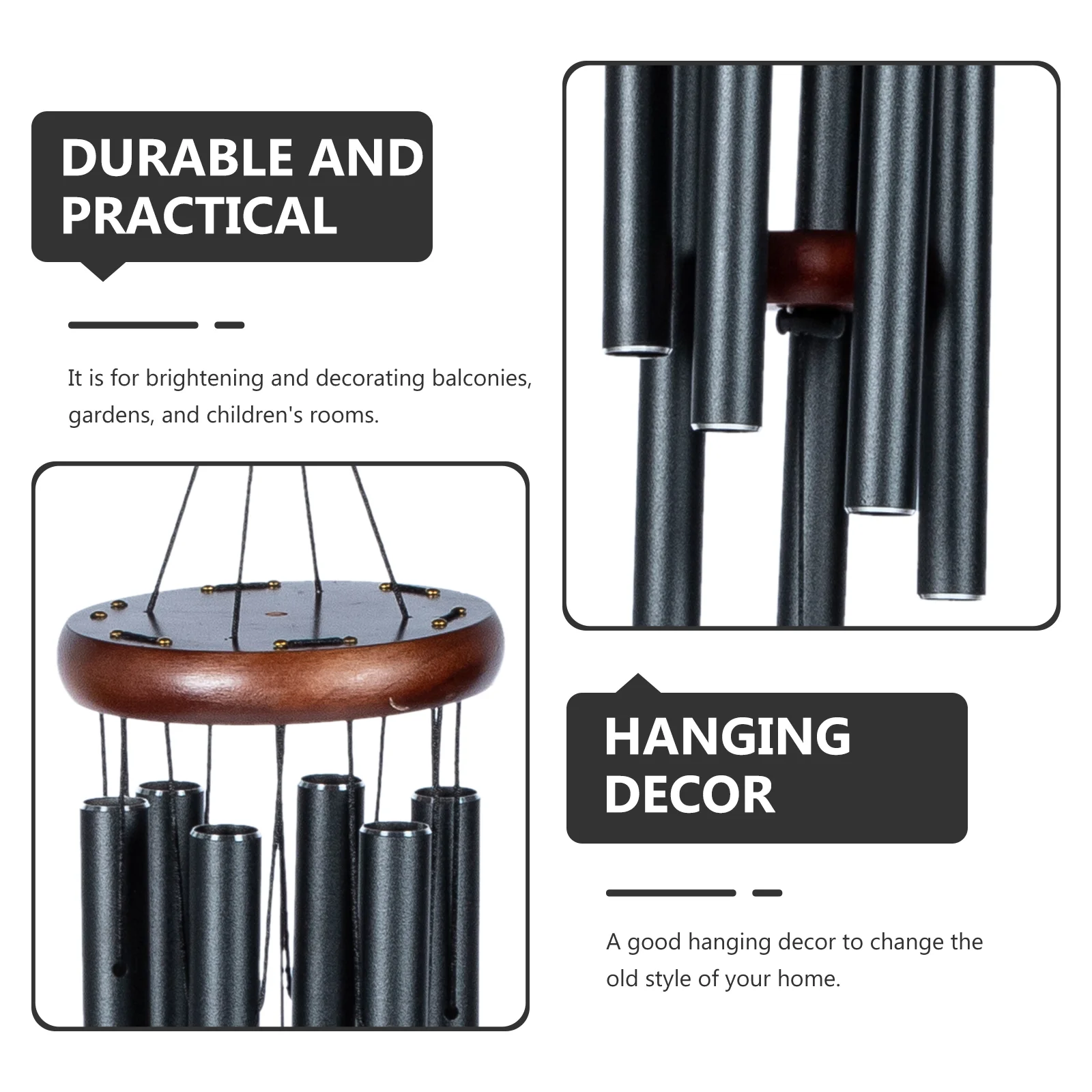 DURABLE AND PRACTICAL

It is for brightening and decorating balconies, gardens, and children's rooms.

HANGING DECOR

A good hanging decor to change the old style of your home.