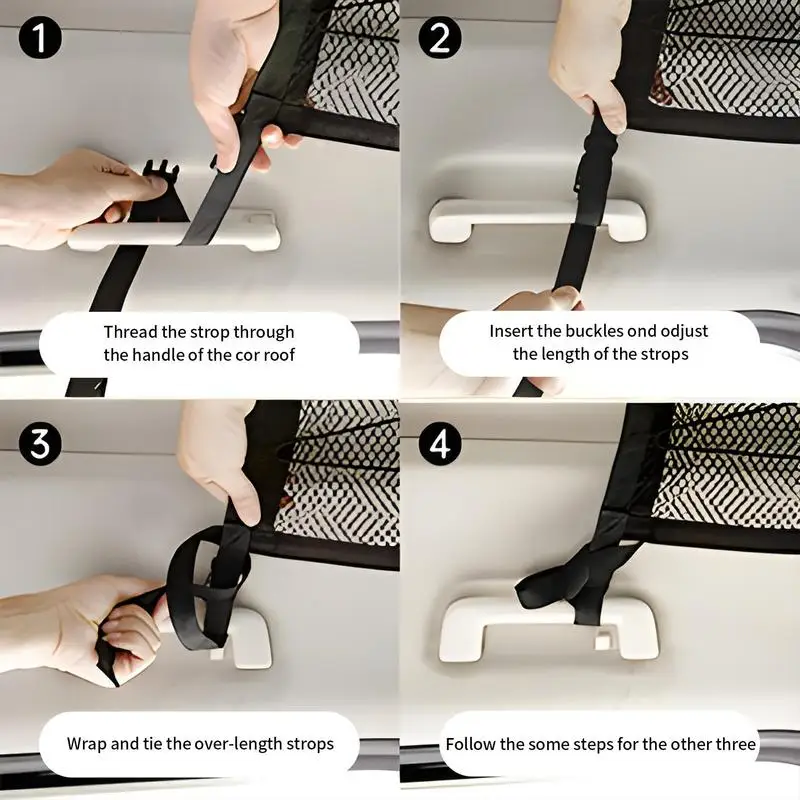 1

Thread the strop through the handle of the cor roof

2

Insert the buckles ond odjust the length of the strops

3

Wrap and tie the over-length strops

4

Follow the some steps for the other three