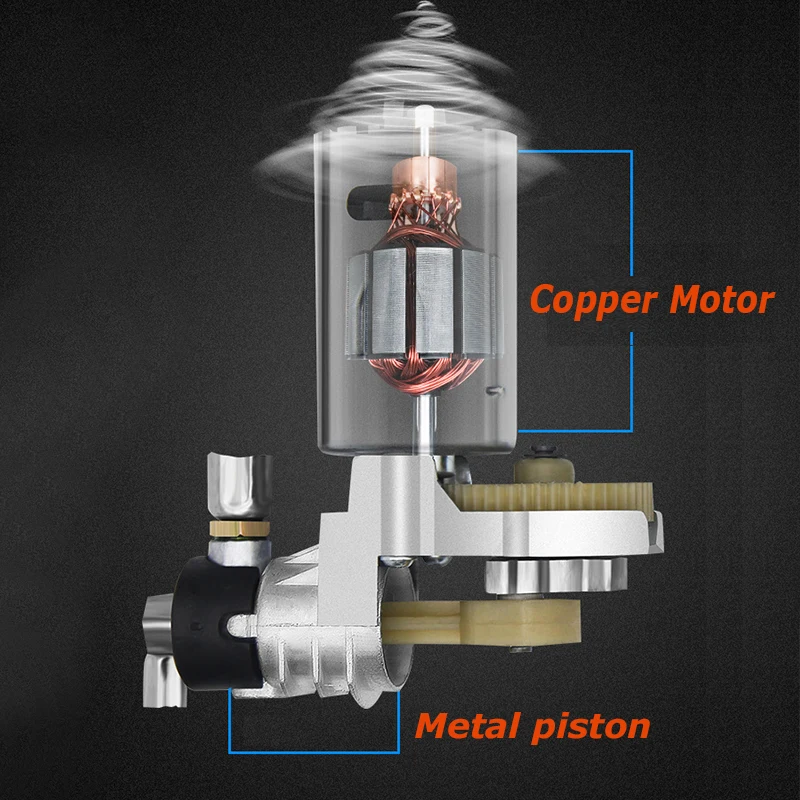 Copper Motor

Metal piston