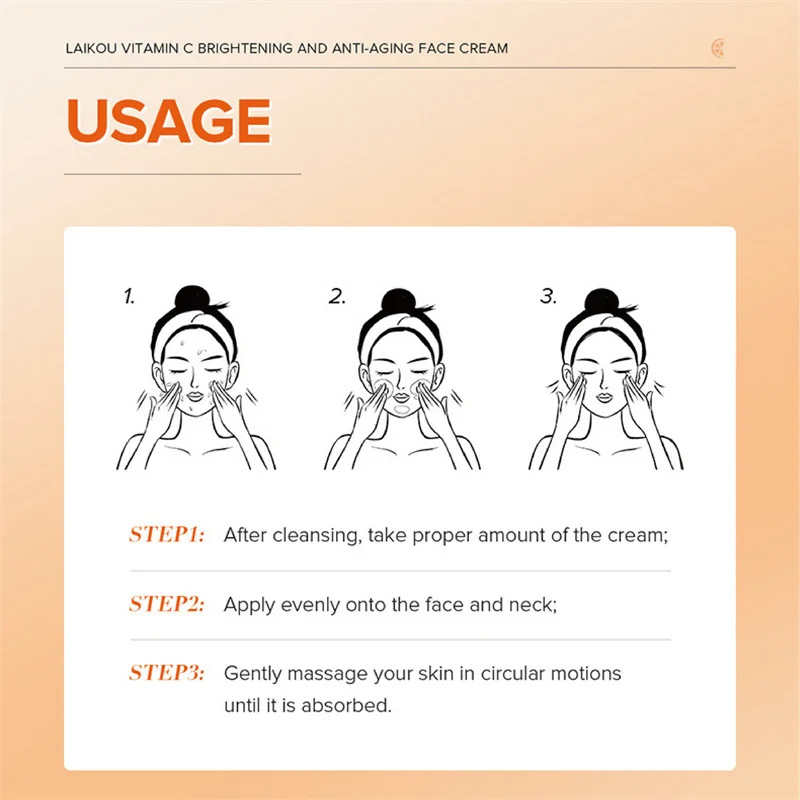 LAIKOU VITAMIN C BRIGHTENING AND ANTI-AGING FACE CREAM

USAGE

1.

2.

3.

STEP1: After cleansing, take proper amount of the cream;

STEP2: Apply evenly onto the face and neck;

STEP3: Gently massage your skin in circular motions until it is absorbed.