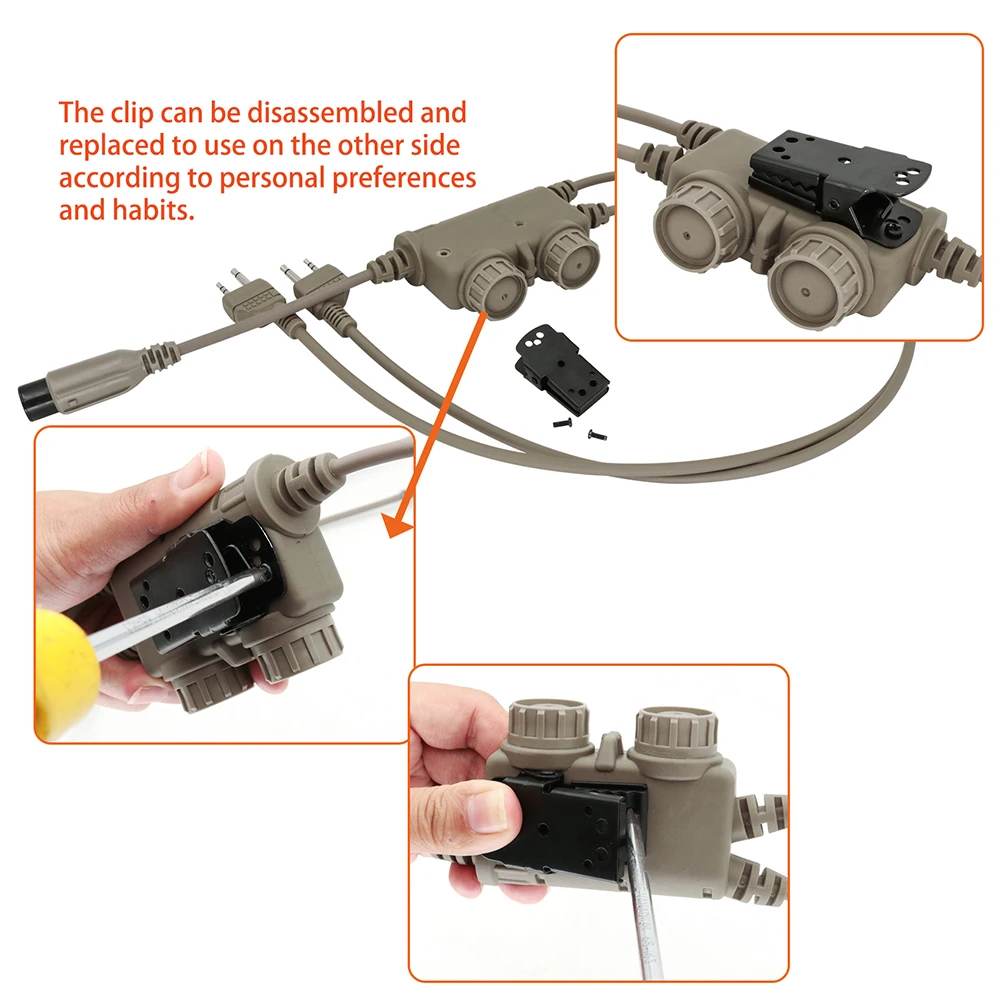 The clip can be disassembled and replaced to use on the other side according to personal preferences and habits.