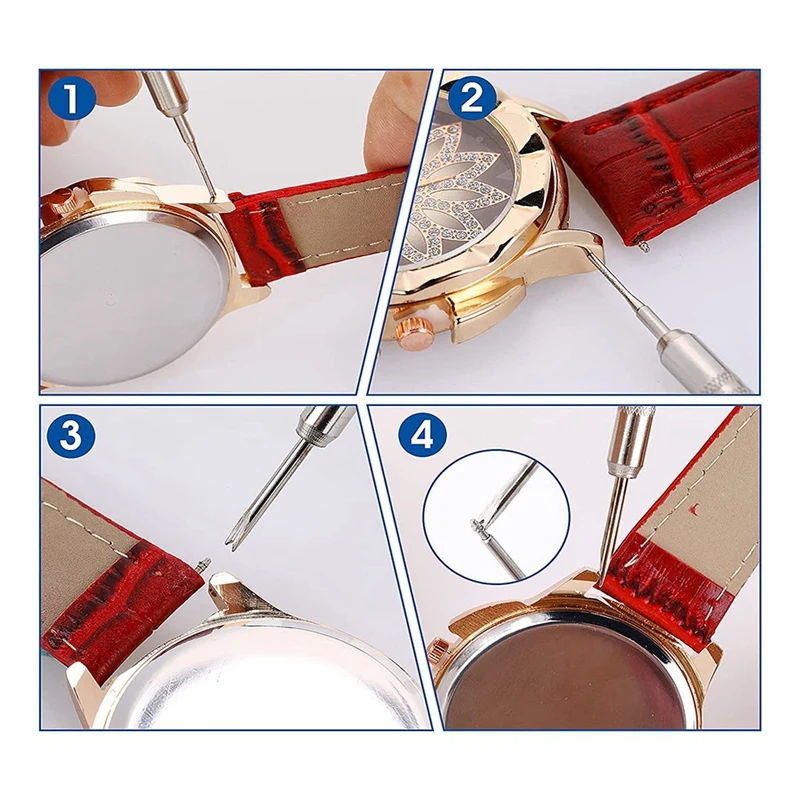 1
2
3
4