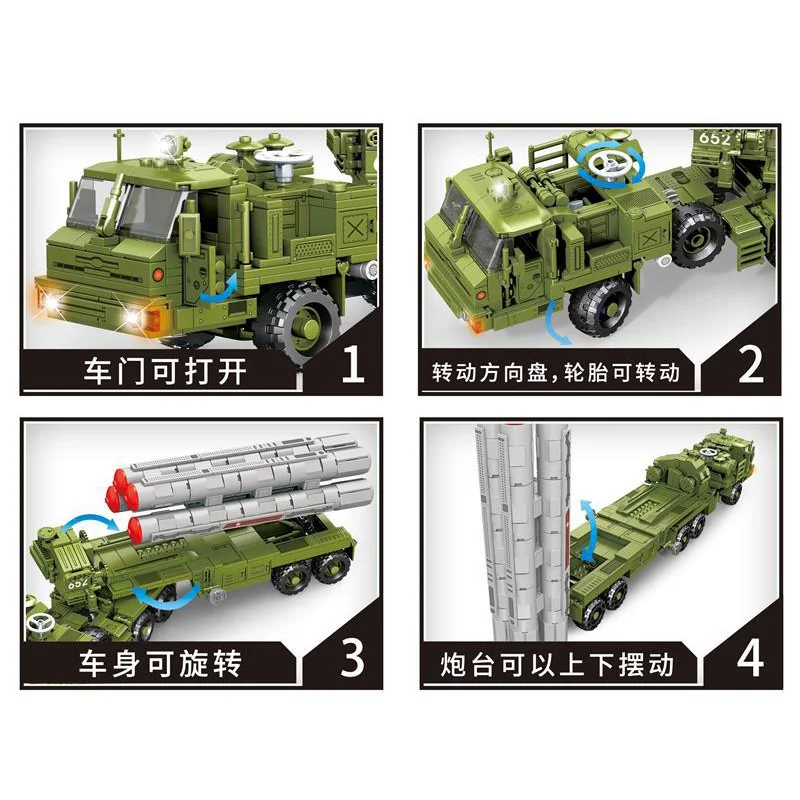 车门可打开 1

652

转动方向盘，轮胎可转动 2

652

车身可旋转 3

炮台可以上下摆动 4