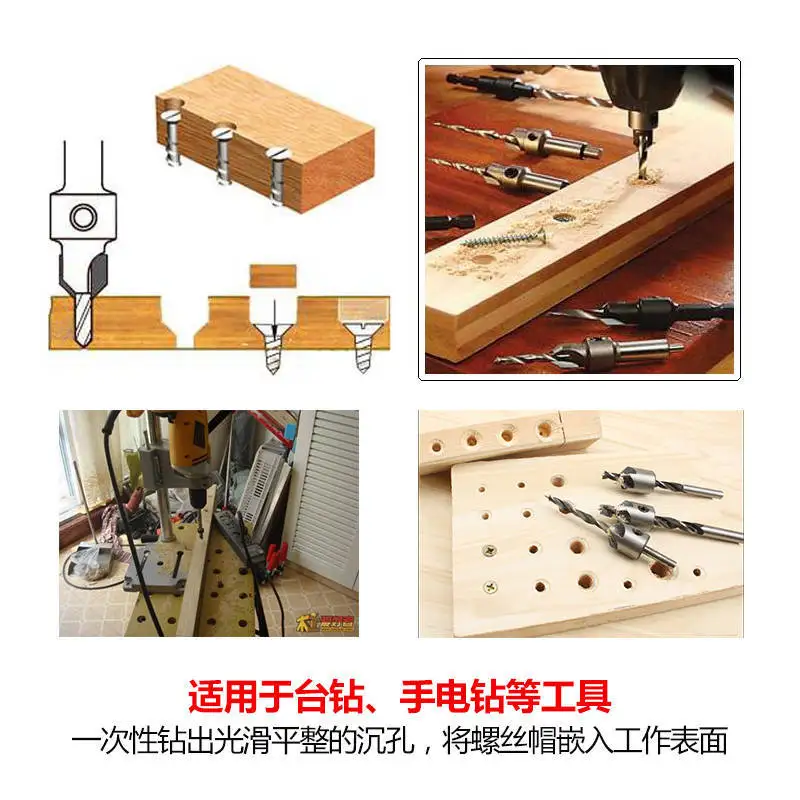 适用于台钻、手电钻等工具

一次性钻出光滑平整的沉孔，将螺丝帽嵌入工作表面