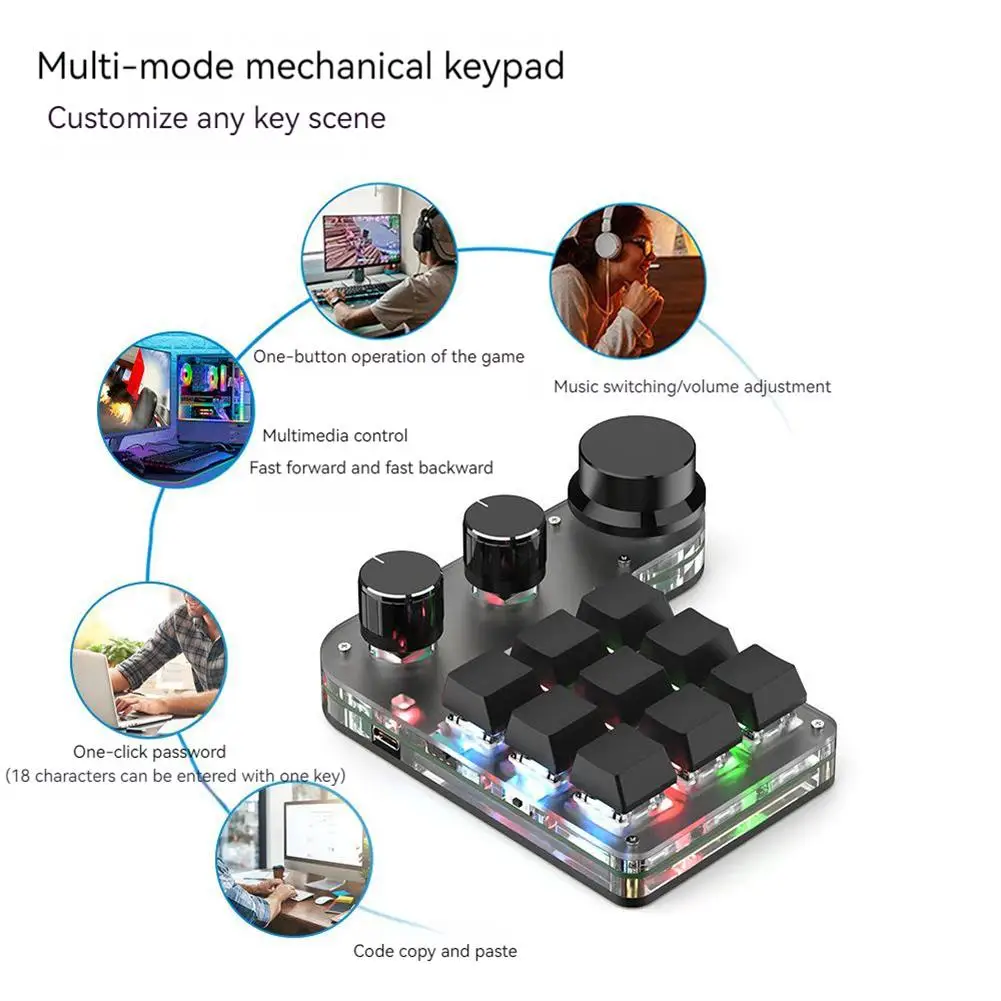 Multi-mode mechanical keypad
Customize any key scene

One-button operation of the game

Music switching/volume adjustment

Multimedia control
Fast forward and fast backward

One-click password
(18 characters can be entered with one key)

Code copy and paste