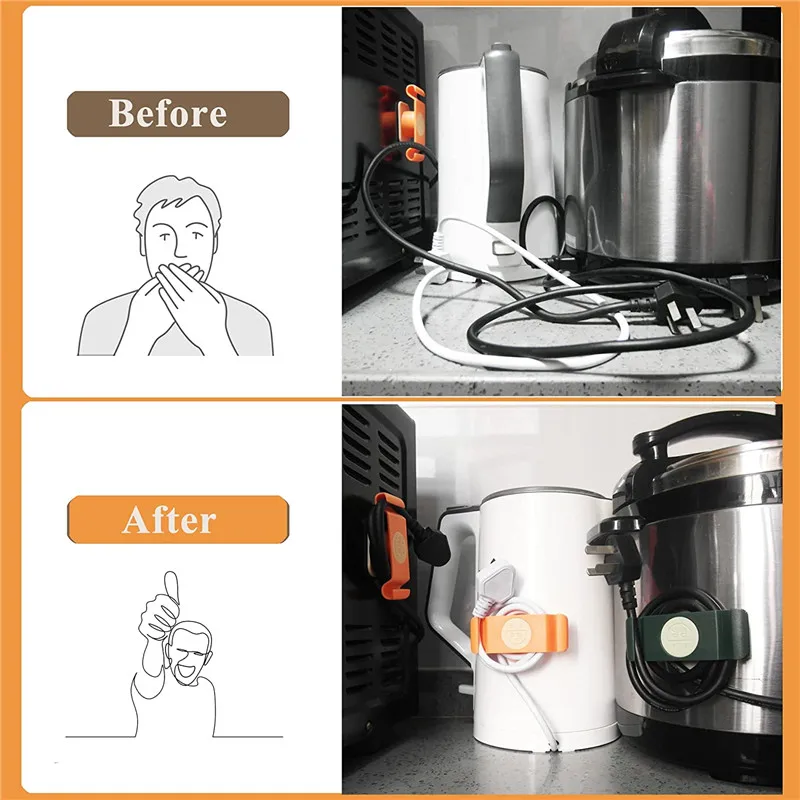 Before

After