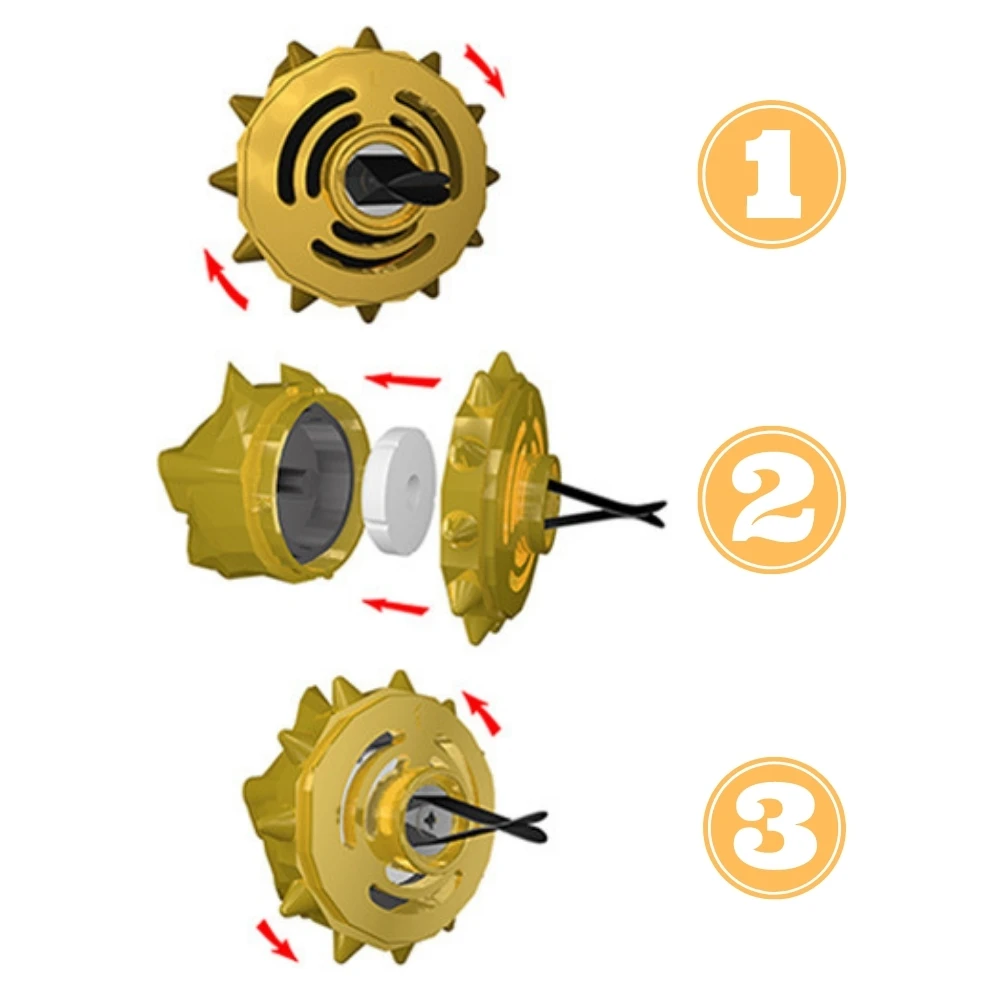 1

2

3