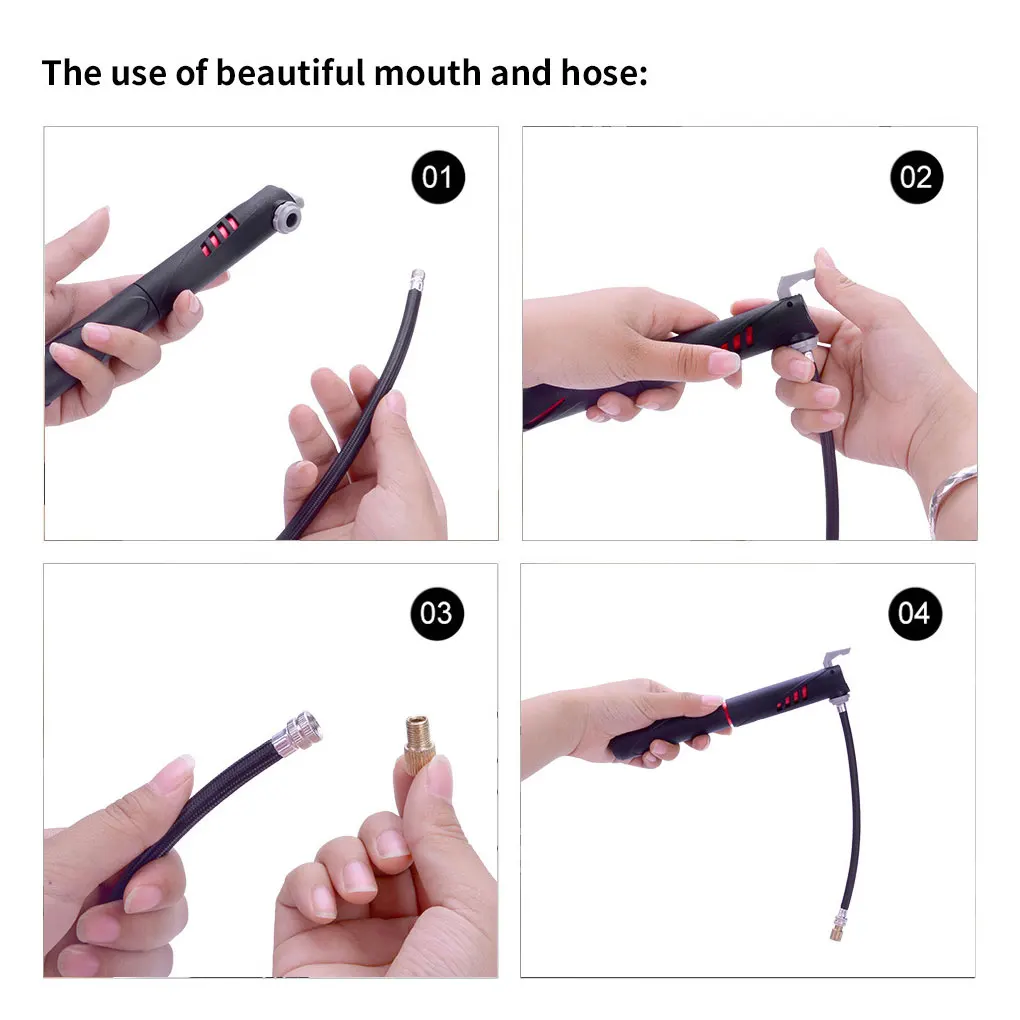 The use of beautiful mouth and hose:

01

02

03

04