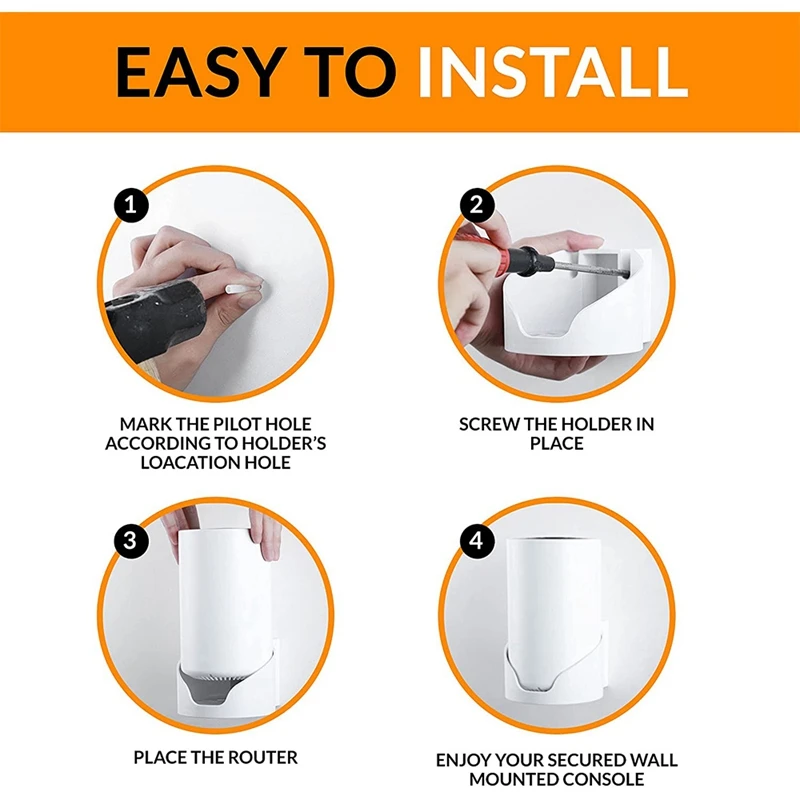 EASY TO INSTALL

1

MARK THE PILOT HOLE ACCORDING TO HOLDER'S LOACATION HOLE

2

SCREW THE HOLDER IN PLACE

3

PLACE THE ROUTER

4

ENJOY YOUR SECURED WALL MOUNTED CONSOLE