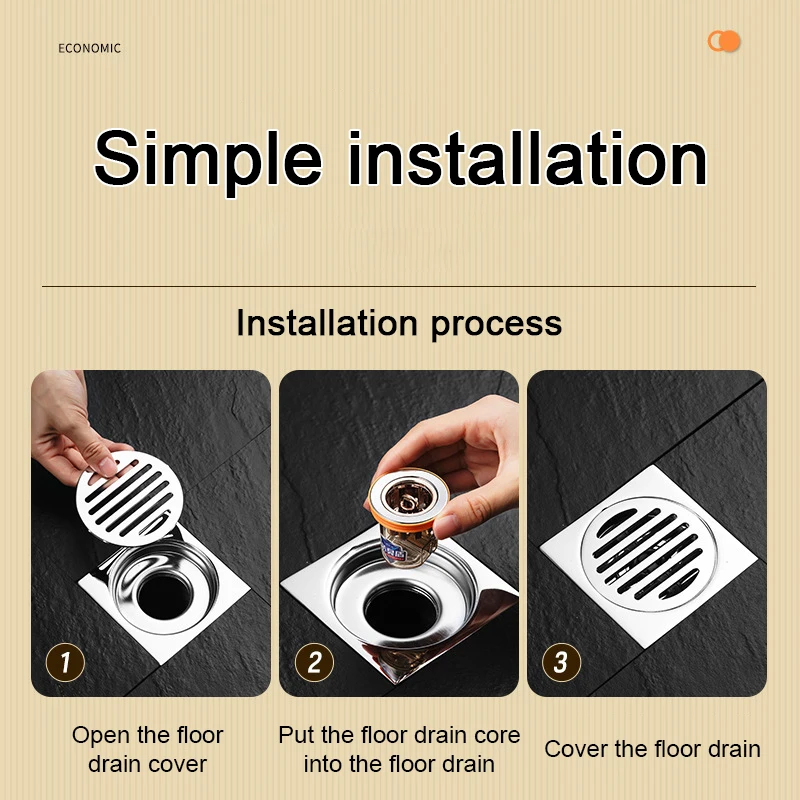 ECONOMIC

Simple installation

Installation process

1

2

3

Open the floor drain cover

Put the floor drain core into the floor drain

Cover the floor drain